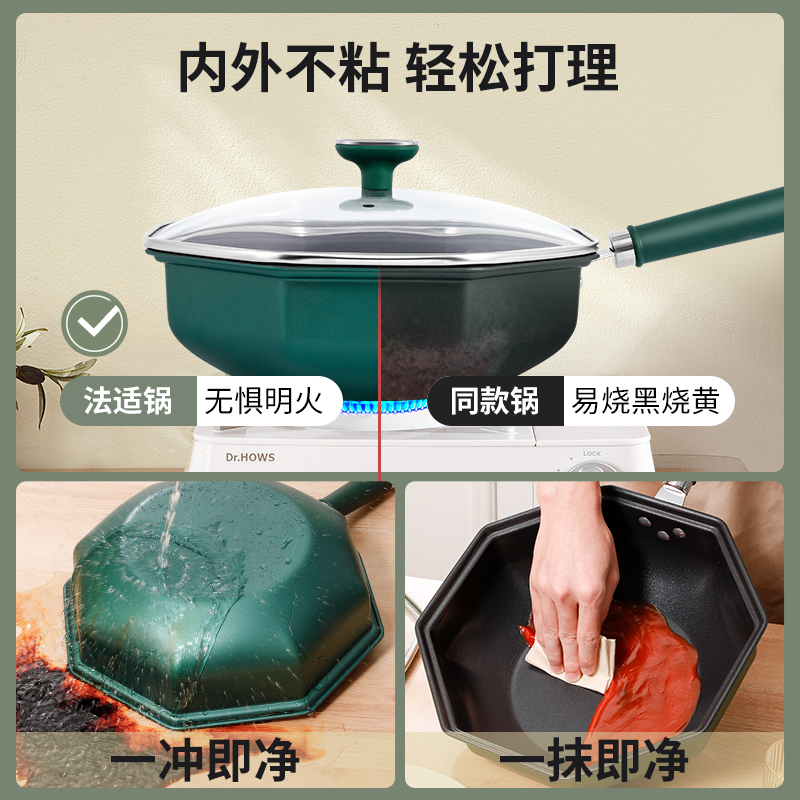 内外不粘 轻松打理

法适锅 无惧明火

同款锅 易烧黑烧黄

Dr.HOWS

LOCK

一冲即净

一抹即净