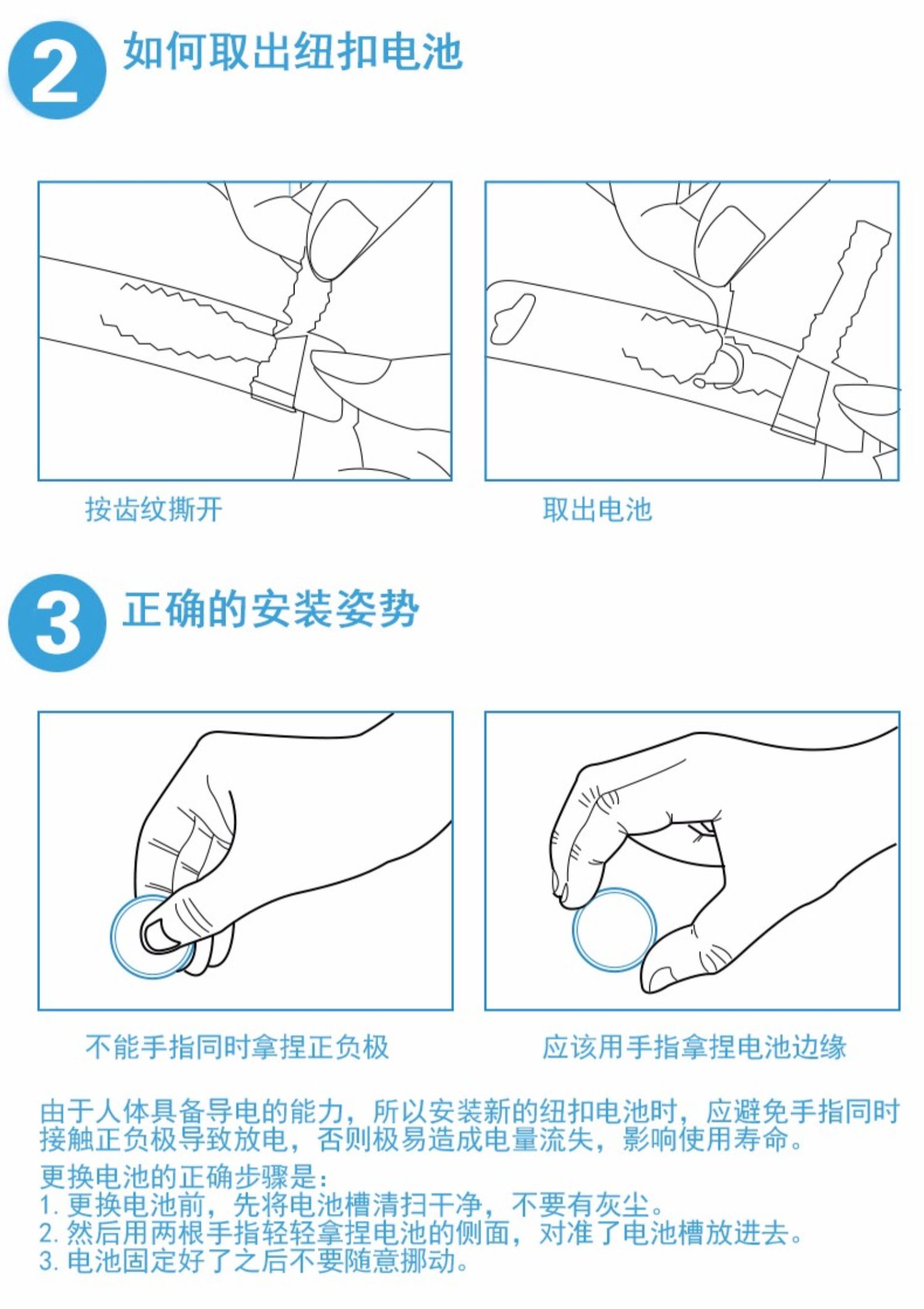 2 如何取出纽扣电池

按齿纹撕开

取出电池

3 正确的安装姿势

不能手指同时拿捏正负极

应该用手指拿捏电池边缘

由于人体具备导电的能力，所以安装新的纽扣电池时，应避免手指同时接触正负极导致放电，否则极易造成电量流失，影响使用寿命。

更换电池的正确步骤是：
1. 更换电池前，先将电池槽清扫干净，不要有灰尘。
2. 然后用两根手指轻轻拿捏电池的侧面，对准了电池槽放进去。
3. 电池固定好了之后不要随意挪动。