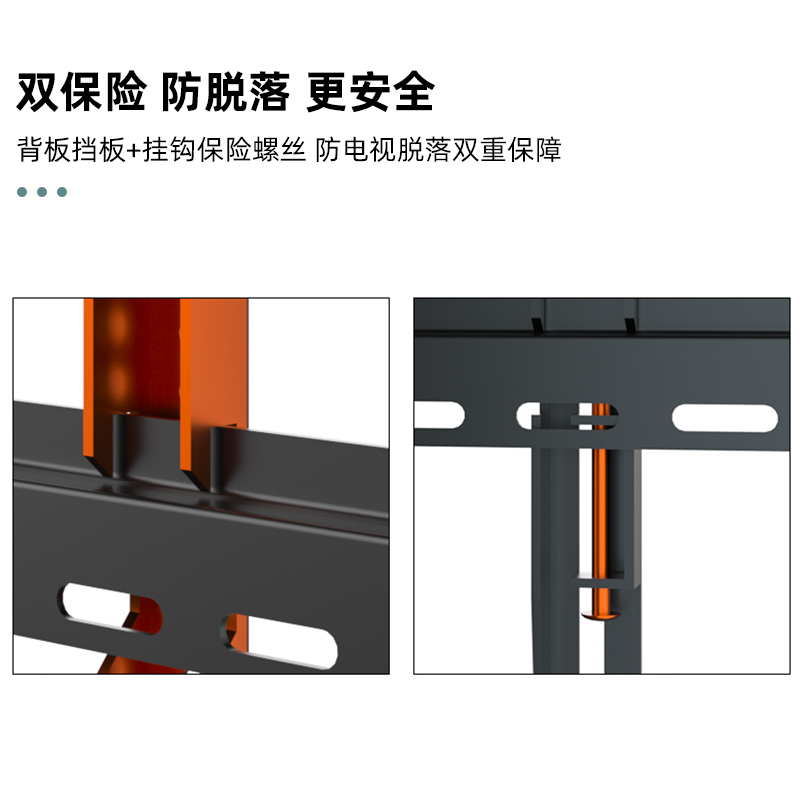 双保险 防脱落 更安全

背板挡板+挂钩保险螺丝 防电视脱落双重保障