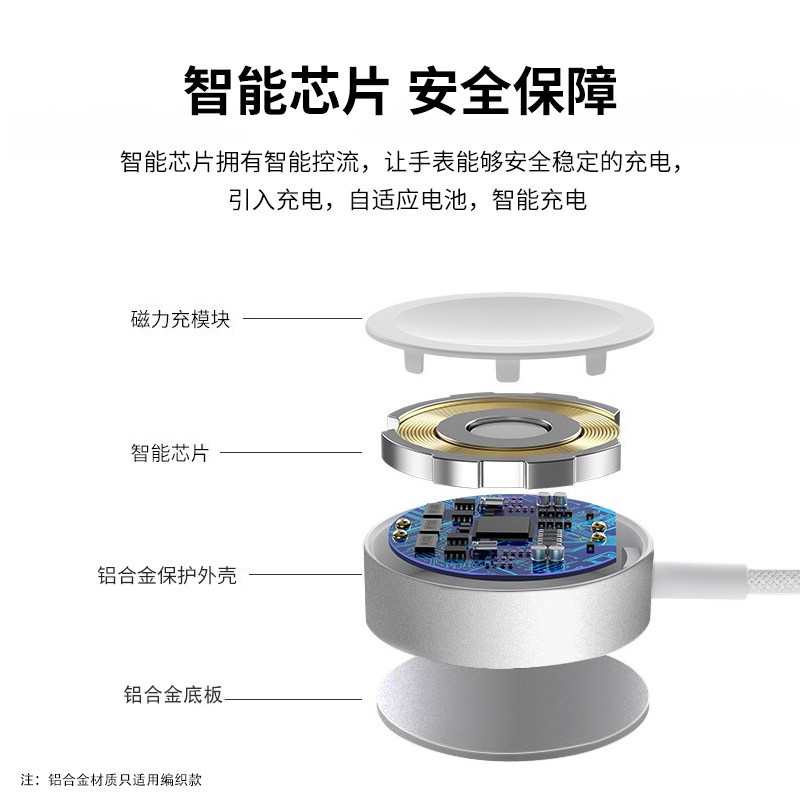 智能芯片 安全保障

智能芯片拥有智能控流，让手表能够安全稳定的充电，引入充电，自适应电池，智能充电

磁力充模块

智能芯片

铝合金保护外壳

铝合金底板

注：铝合金材质只适用编织款