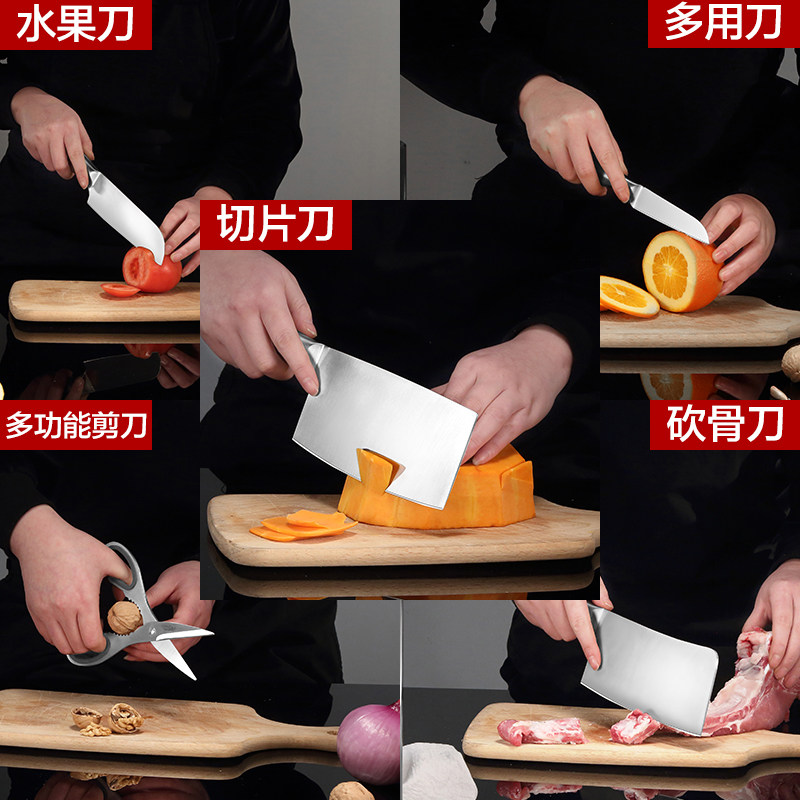 水果刀

多用刀

切片刀

多功能剪刀

砍骨刀