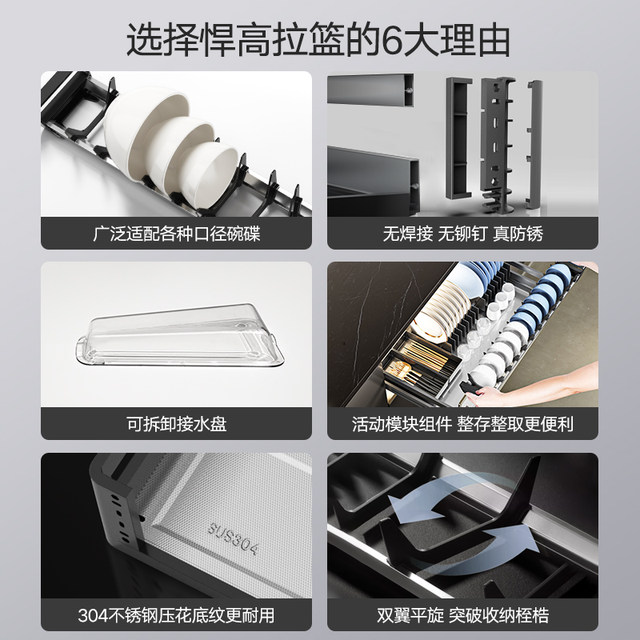 选择悍高拉篮的6大理由

广泛适配各种口径碗碟

无焊接 无铆钉 真防锈

可拆卸接水盘

活动模块组件 整存整取更便利

SUS304

304不锈钢压花底纹更耐用

双翼平旋 突破收纳桎梏