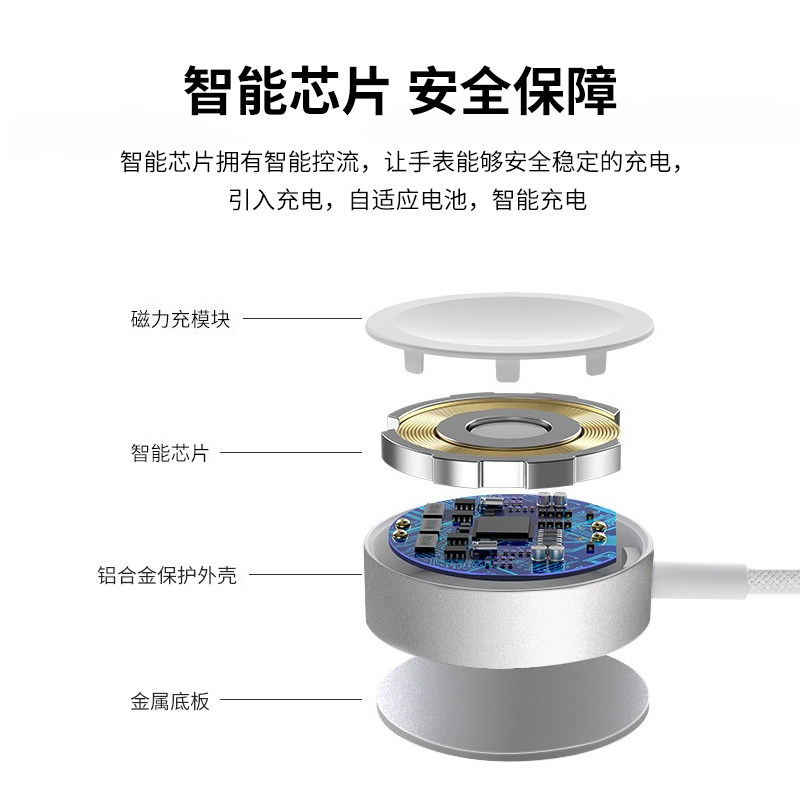 智能芯片 安全保障

智能芯片拥有智能控流，让手表能够安全稳定的充电，引入充电，自适应电池，智能充电

磁力充模块

智能芯片

铝合金保护外壳

金属底板