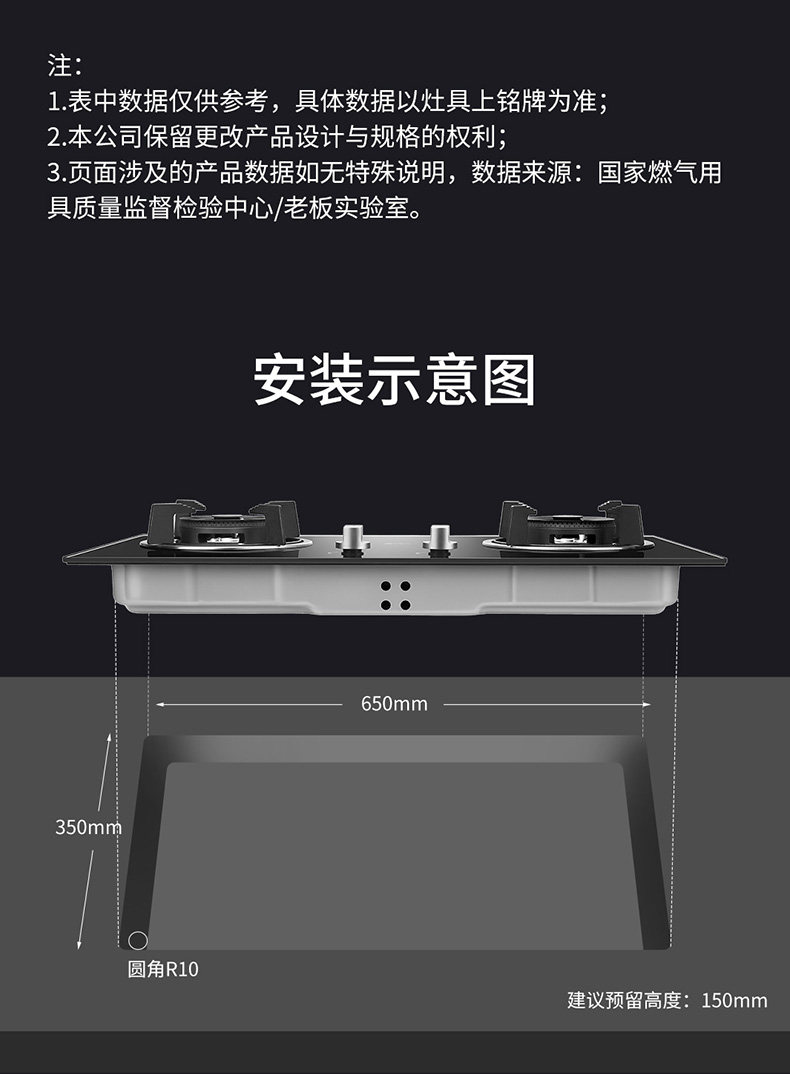 注：
1.表中数据仅供参考，具体数据以灶具上铭牌为准；
2.本公司保留更改产品设计与规格的权利；
3.页面涉及的产品数据如无特殊说明，数据来源：国家燃气用具质量监督检验中心/老板实验室。

安装示意图

650mm

350mm

圆角R10

建议预留高度：150mm