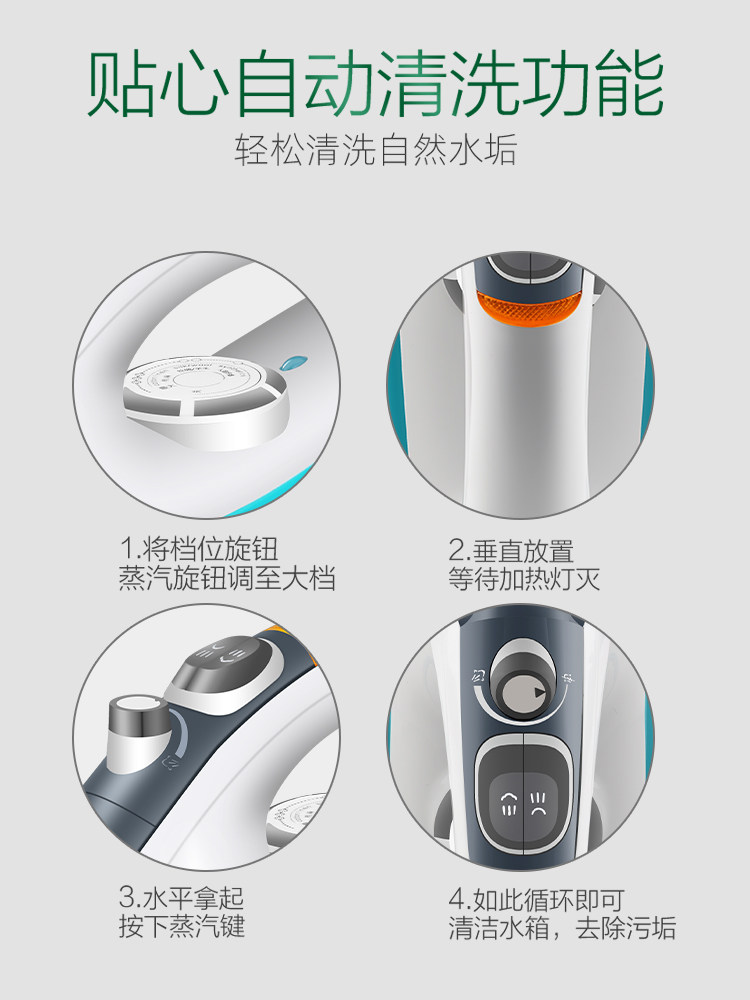 贴心自动清洗功能
轻松清洗自然水垢

1.将档位旋钮
蒸汽旋钮调至大档

2.垂直放置
等待加热灯灭

3.水平拿起
按下蒸汽键

4.如此循环即可
清洁水箱，去除污垢