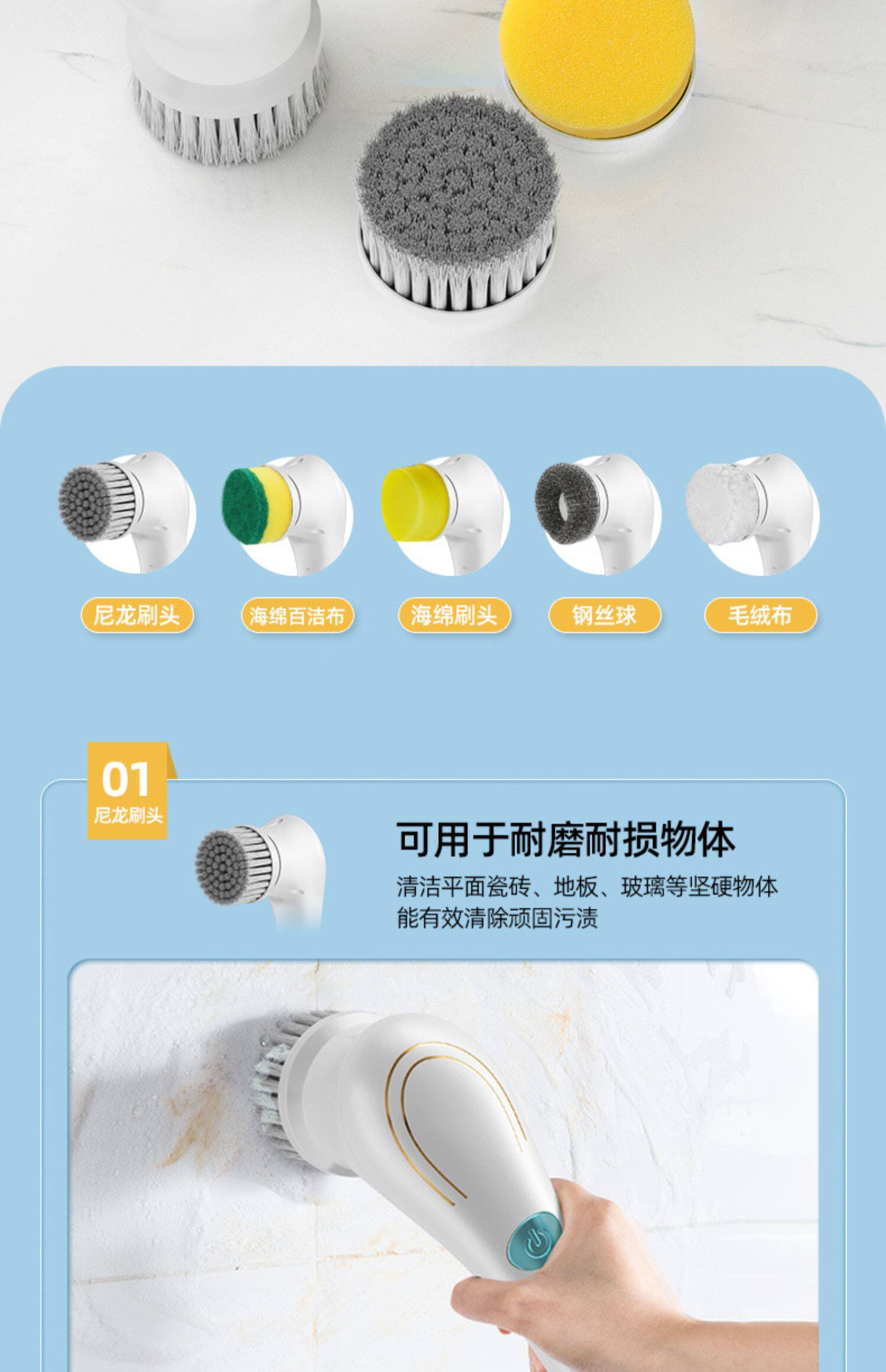 尼龙刷头

海绵百洁布

海绵刷头

钢丝球

毛绒布

01
尼龙刷头

可用于耐磨耐损物体

清洁平面瓷砖、地板、玻璃等坚硬物体
能有效清除顽固污渍