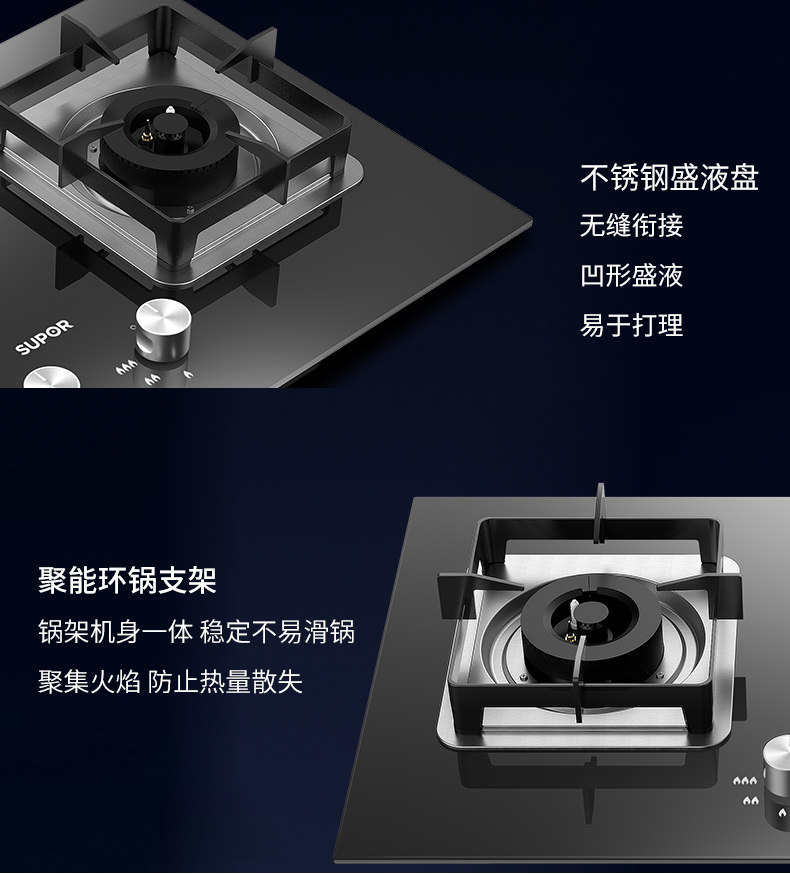 SUPOR

不锈钢盛液盘
无缝衔接
凹形盛液
易于打理

聚能环锅支架
锅架机身一体 稳定不易滑锅
聚集火焰 防止热量散失