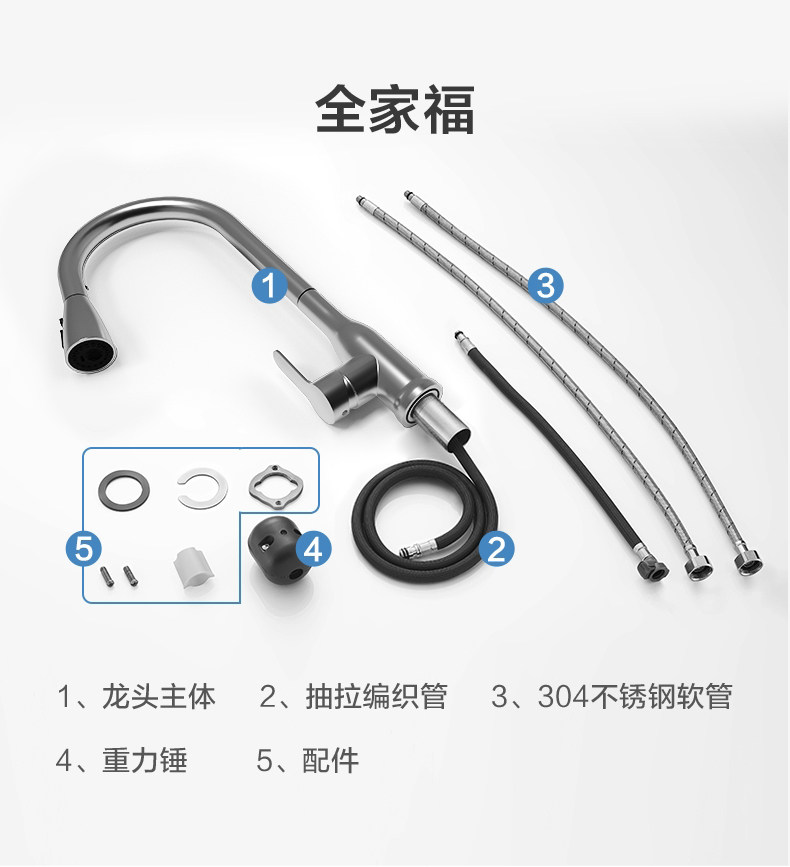 全家福

1

3

5

4

2

1、龙头主体　2、抽拉编织管　3、304不锈钢软管

4、重力锤　5、配件