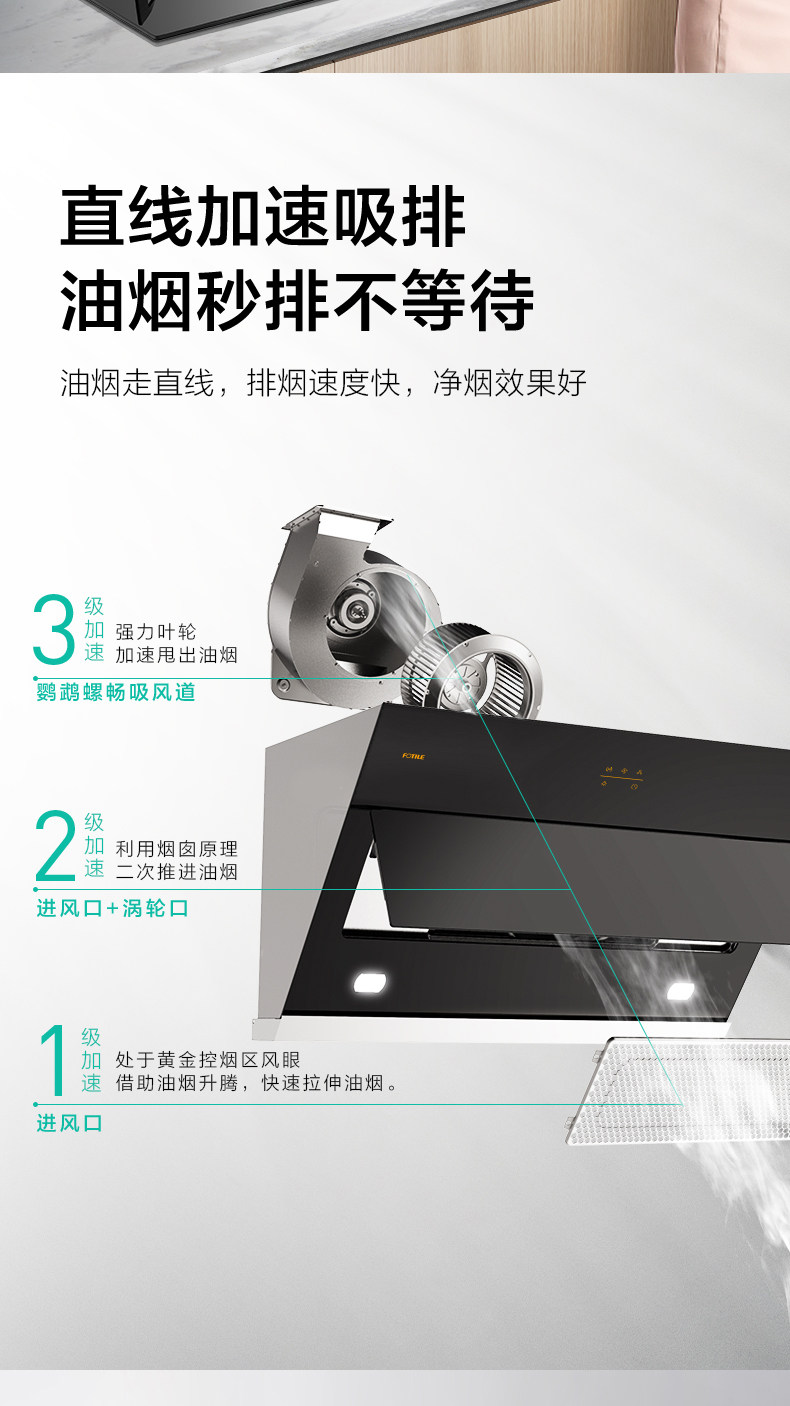 直线加速吸排
油烟秒排不等待

油烟走直线，排烟速度快，净烟效果好

3 级加速 强力叶轮 加速甩出油烟
鹦鹉螺畅吸风道

FOTILE

2 级加速 利用烟囱原理 二次推进油烟
进风口+涡轮口

1 级加速 处于黄金控烟区风眼 借助油烟升腾，快速拉伸油烟。
进风口