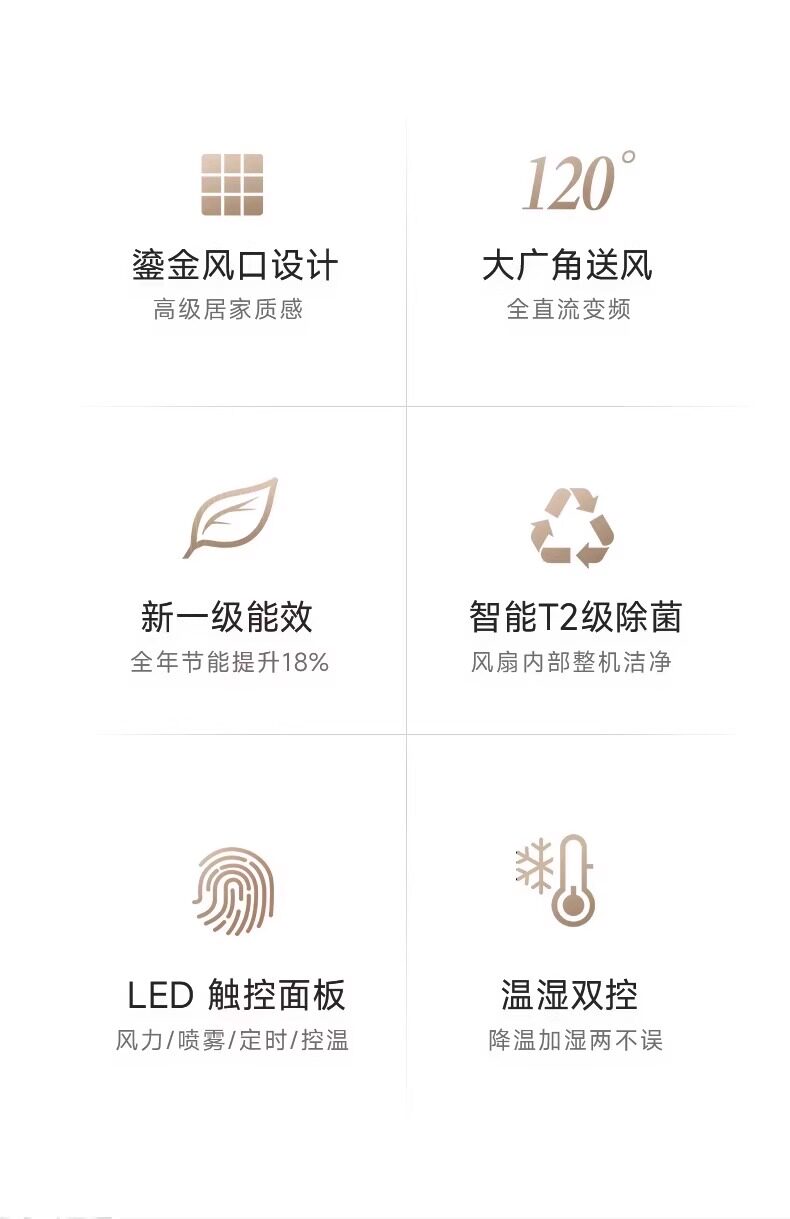 鎏金风口设计
高级居家质感

120°
大广角送风
全直流变频

新一级能效
全年节能提升18%

智能T2级除菌
风扇内部整机洁净

LED 触控面板
风力/喷雾/定时/控温

温湿双控
降温加湿两不误