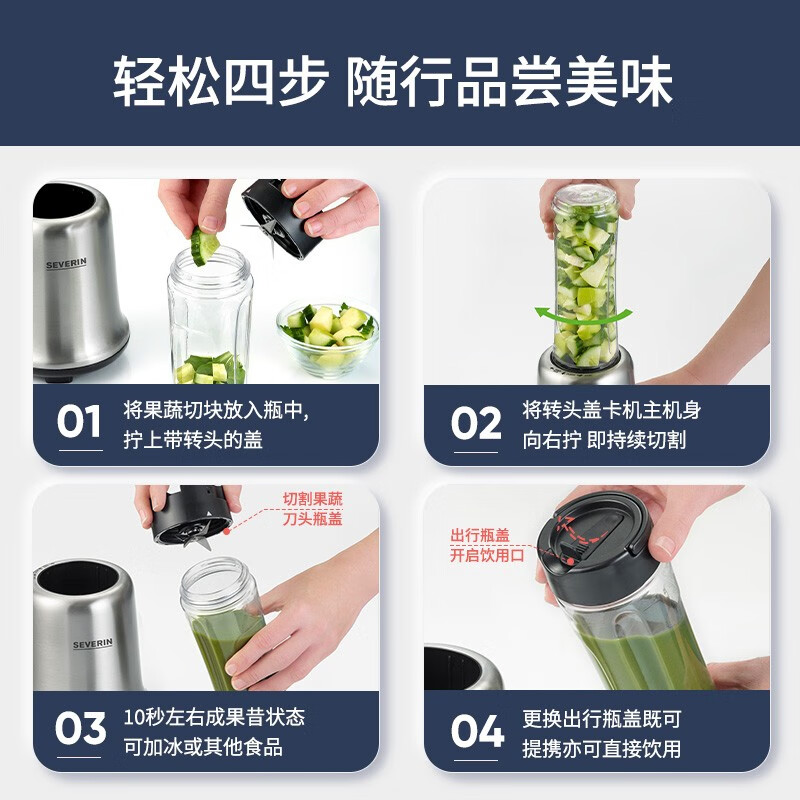 轻松四步 随行品尝美味

SEVERIN

01 将果蔬切块放入瓶中,
拧上带转头的盖

02 将转头盖卡机主机身
向右拧 即持续切割

切割果蔬
刀头瓶盖

SEVERIN

03 10秒左右成果昔状态
可加冰或其他食品

出行瓶盖
开启饮用口

04 更换出行瓶盖既可
提携亦可直接饮用