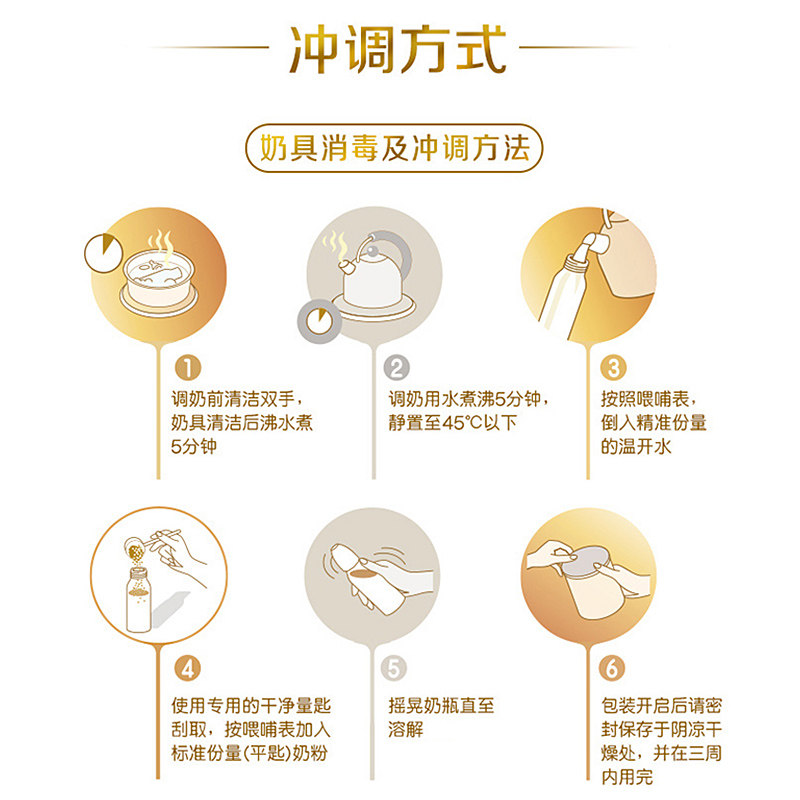 冲调方式

奶具消毒及冲调方法

1
调奶前清洁双手，奶具清洁后沸水煮5分钟

2
调奶用水煮沸5分钟，静置至45°C以下

3
按照喂哺表，倒入精准份量的温开水

4
使用专用的干净量匙刮取，按喂哺表加入标准份量(平匙)奶粉

5
摇晃奶瓶直至溶解

6
包装开启后请密封保存于阴凉干燥处，并在三周内用完