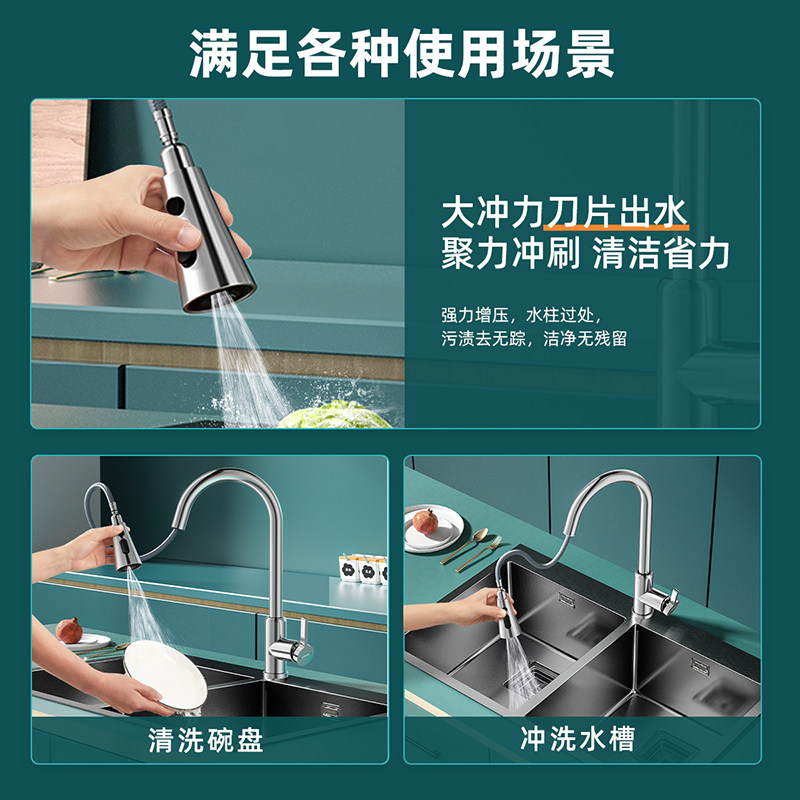 满足各种使用场景

大冲力刀片出水
聚力冲刷 清洁省力

强力增压，水柱过处，
污渍去无踪，洁净无残留

清洗碗盘

冲洗水槽