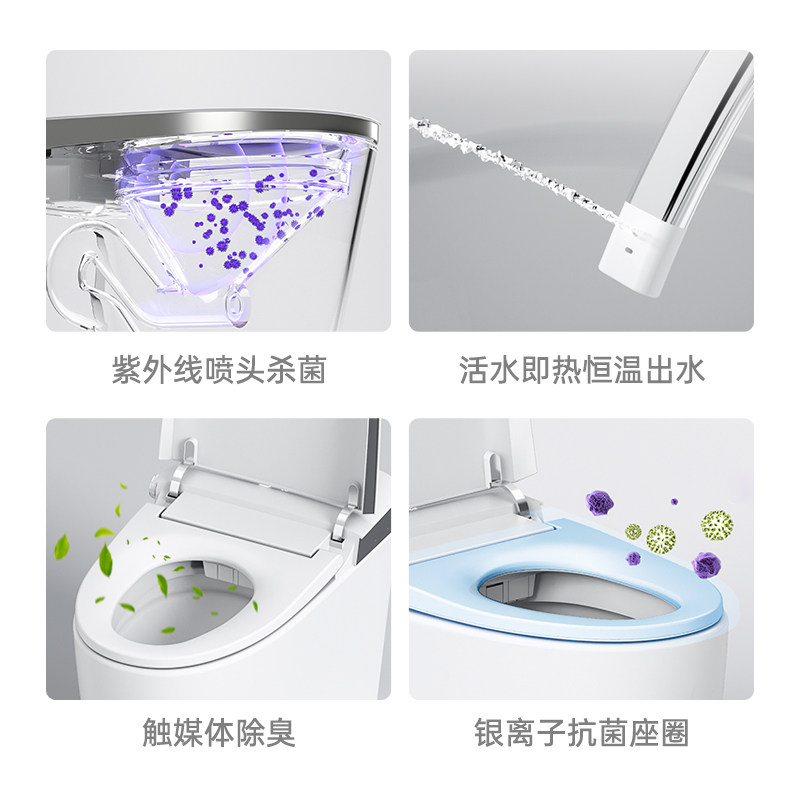 紫外线喷头杀菌

活水即热恒温出水

触媒体除臭

银离子抗菌座圈