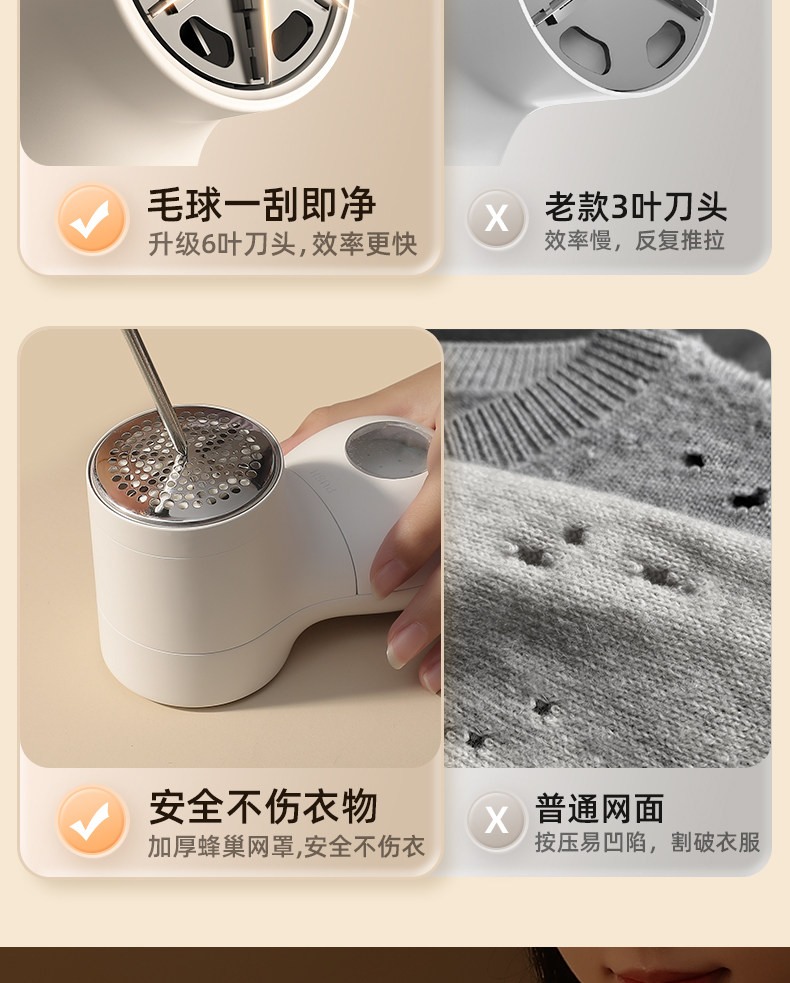 毛球一刮即净
升级6叶刀头，效率更快

X
老款3叶刀头
效率慢，反复推拉

安全不伤衣物
加厚蜂巢网罩,安全不伤衣

X
普通网面
按压易凹陷，割破衣服