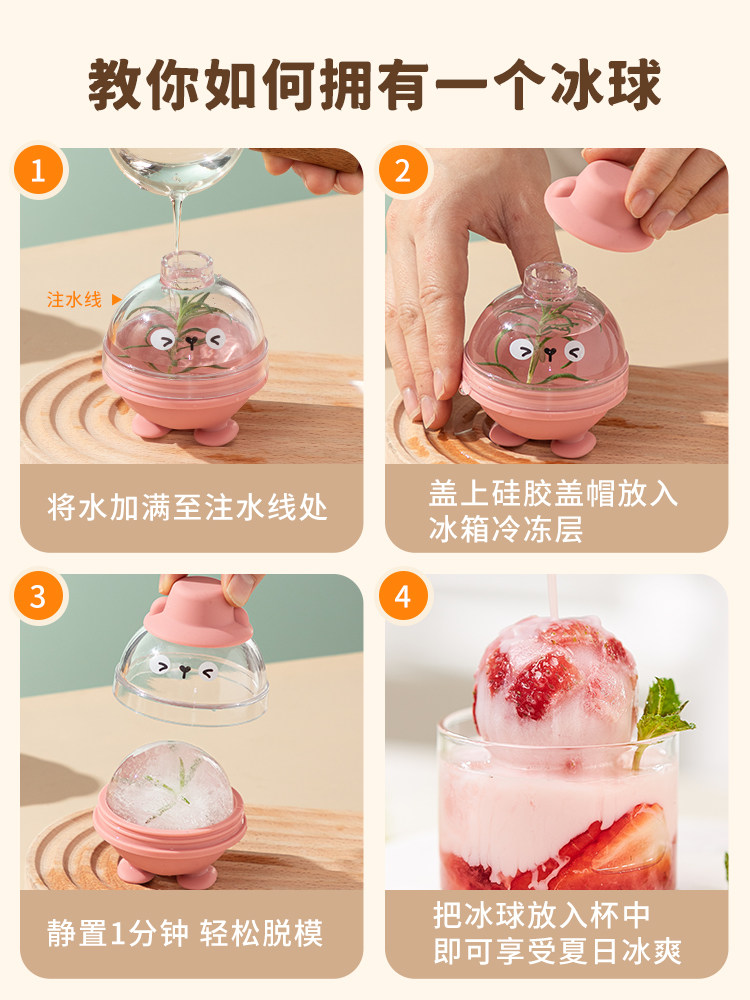 教你如何拥有一个冰球

1
注水线
将水加满至注水线处

2
盖上硅胶盖帽放入冰箱冷冻层

3
静置1分钟 轻松脱模

4
把冰球放入杯中
即可享受夏日冰爽