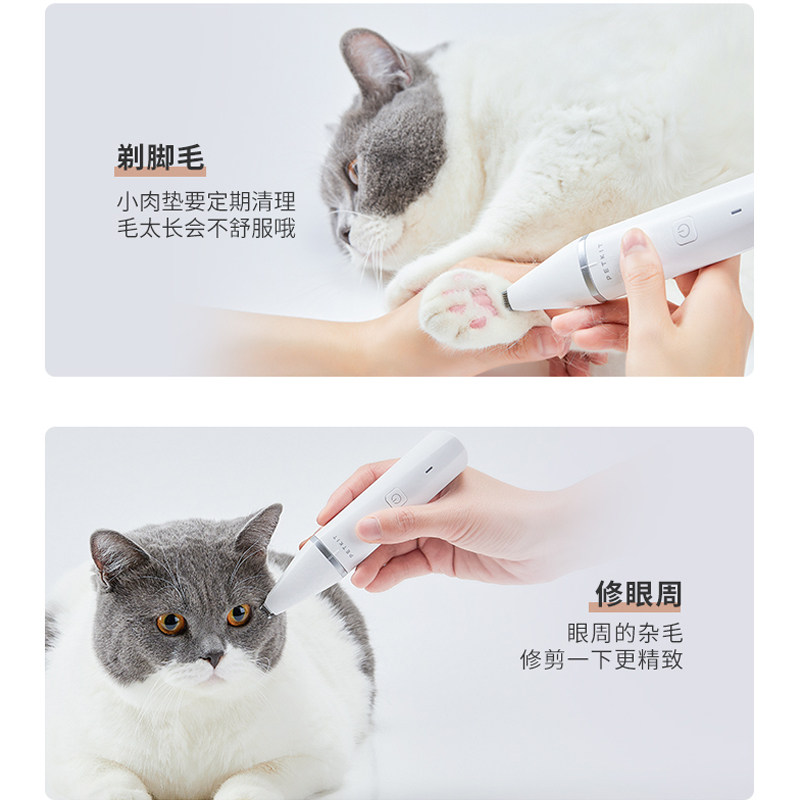 剃脚毛

小肉垫要定期清理
毛太长会不舒服哦

PETKIT

PETKIT

修眼周

眼周的杂毛
修剪一下更精致