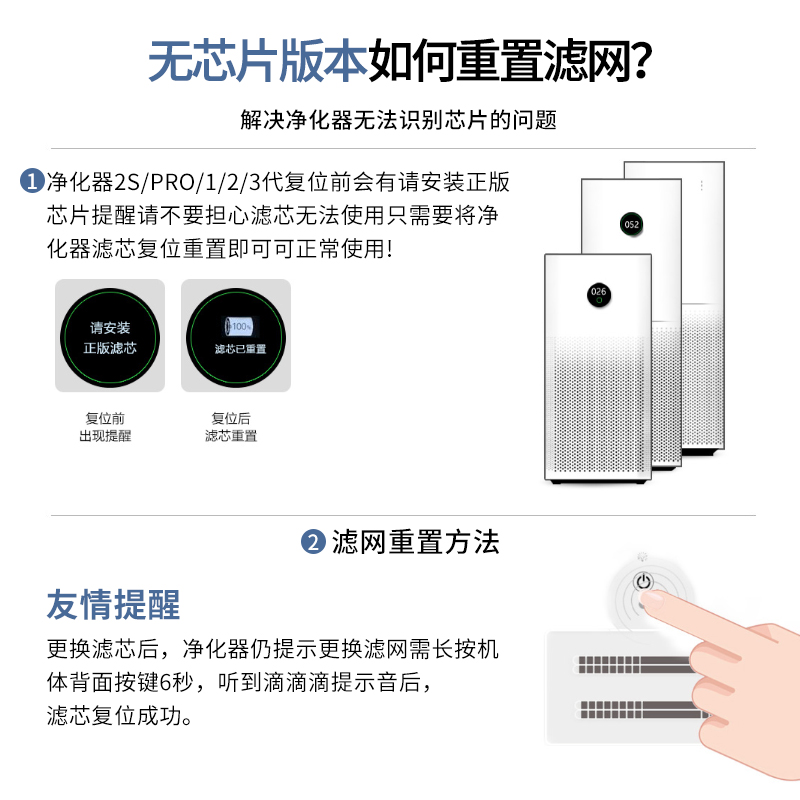 无芯片版本如何重置滤网?

解决净化器无法识别芯片的问题

1 净化器2S/PRO/1/2/3代复位前会有请安装正版芯片提醒请不要担心滤芯无法使用只需要将净化器滤芯复位重置即可可正常使用!

请安装
正版滤芯

100%
滤芯已重置

复位前
出现提醒

复位后
滤芯重置

052

026

2 滤网重置方法

友情提醒

更换滤芯后，净化器仍提示更换滤网需长按机体背面按键6秒，听到滴滴滴提示音后，滤芯复位成功。