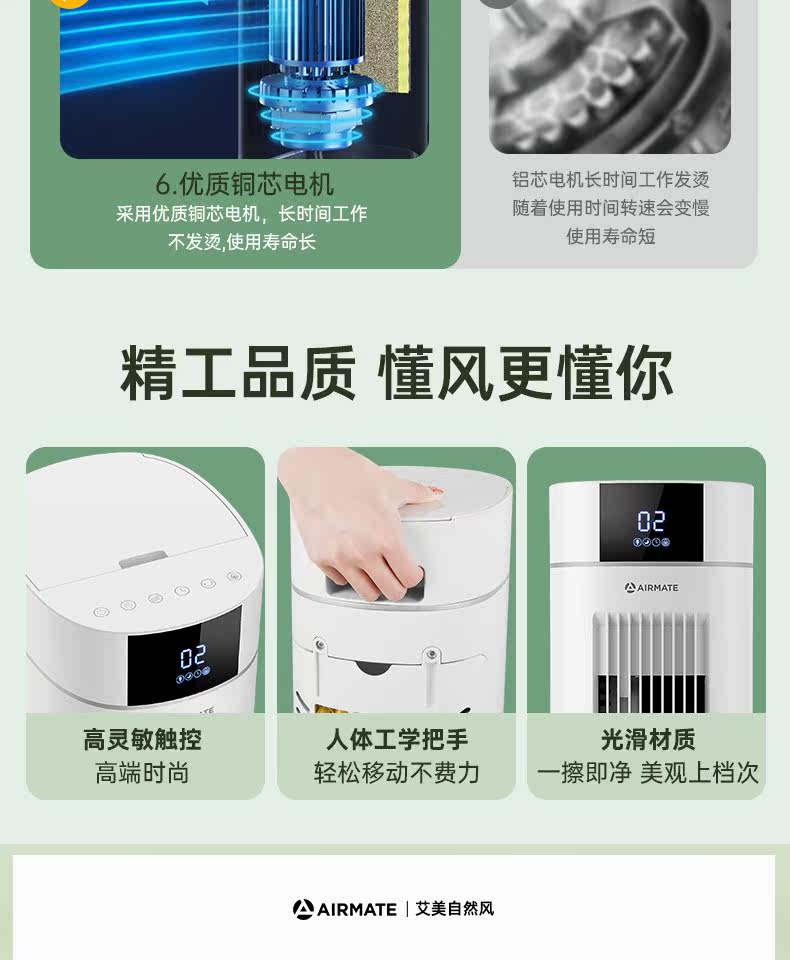 6.优质铜芯电机
采用优质铜芯电机，长时间工作不发烫,使用寿命长

铝芯电机长时间工作发烫
随着使用时间转速会变慢
使用寿命短

精工品质 懂风更懂你

02

02

AIRMATE

高灵敏触控
高端时尚

人体工学把手
轻松移动不费力

光滑材质
一擦即净 美观上档次

AIRMATE | 艾美自然风