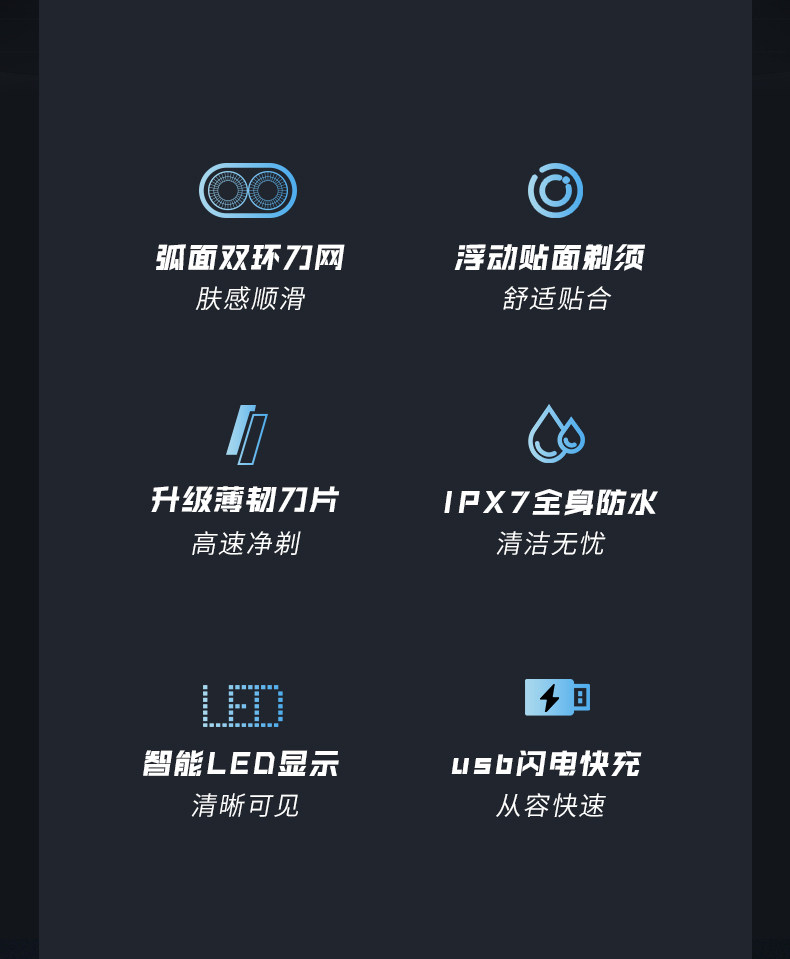 弧面双环刀网
肤感顺滑

浮动贴面剃须
舒适贴合

升级薄韧刀片
高速净剃

IPX7全身防水
清洁无忧

LED

智能LED显示
清晰可见

usb闪电快充
从容快速