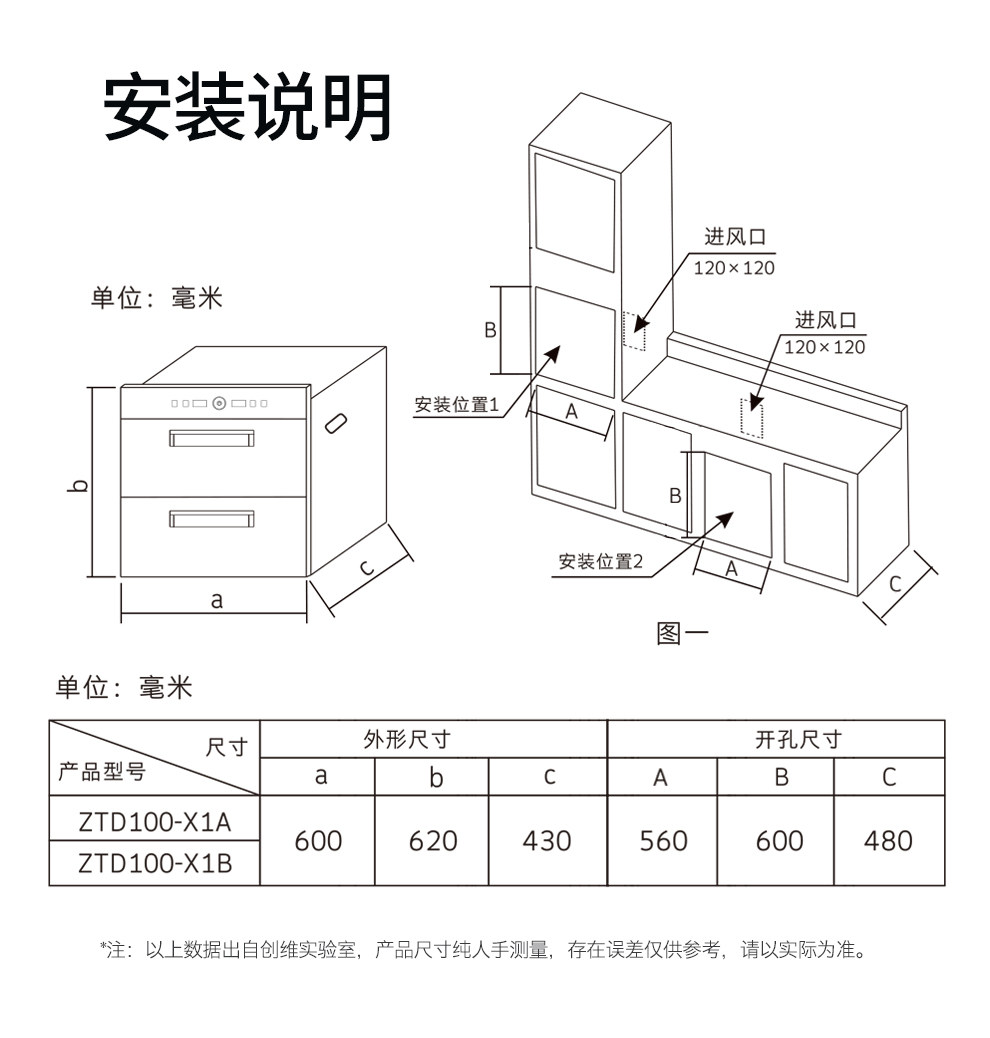 安装说明

单位：毫米

b

a

c

进风口
120×120

进风口
120×120

B

安装位置1

A

B

安装位置2

A

C

图一

单位：毫米

| 尺寸 / 产品型号 | 外形尺寸 a | 外形尺寸 b | 外形尺寸 c | 开孔尺寸 A | 开孔尺寸 B | 开孔尺寸 C |
|---|---|---|---|---|---|---|
| ZTD100-X1A | 600 | 620 | 430 | 560 | 600 | 480 |
| ZTD100-X1B | 600 | 620 | 430 | 560 | 600 | 480 |

*注：以上数据出自创维实验室，产品尺寸纯人手测量，存在误差仅供参考，请以实际为准。