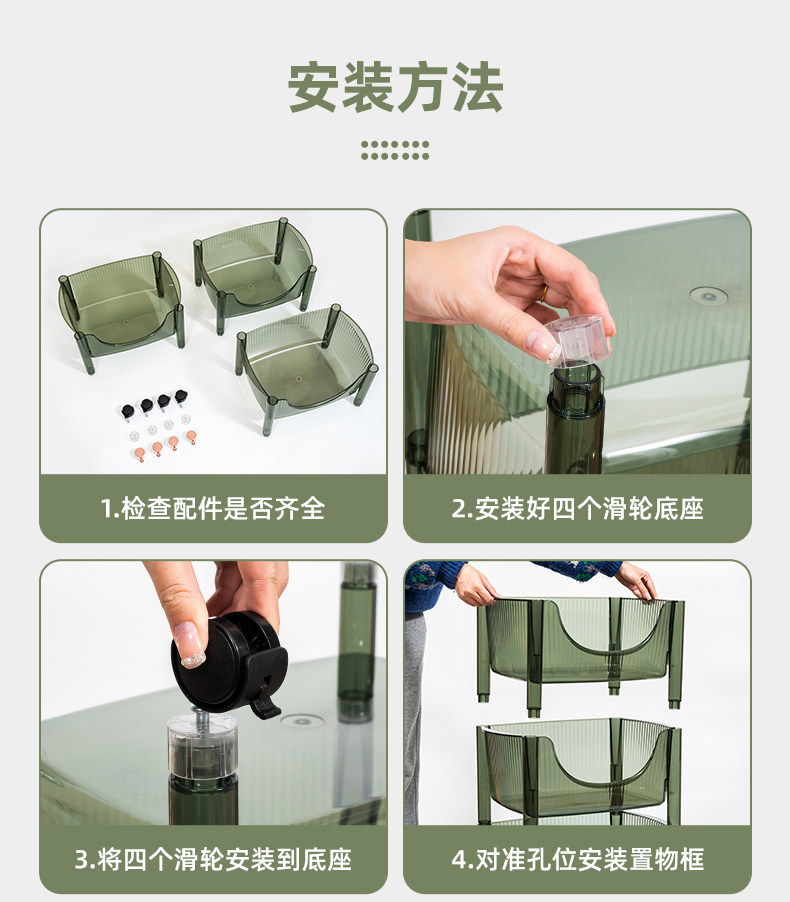 安装方法

1.检查配件是否齐全

2.安装好四个滑轮底座

3.将四个滑轮安装到底座

4.对准孔位安装置物框