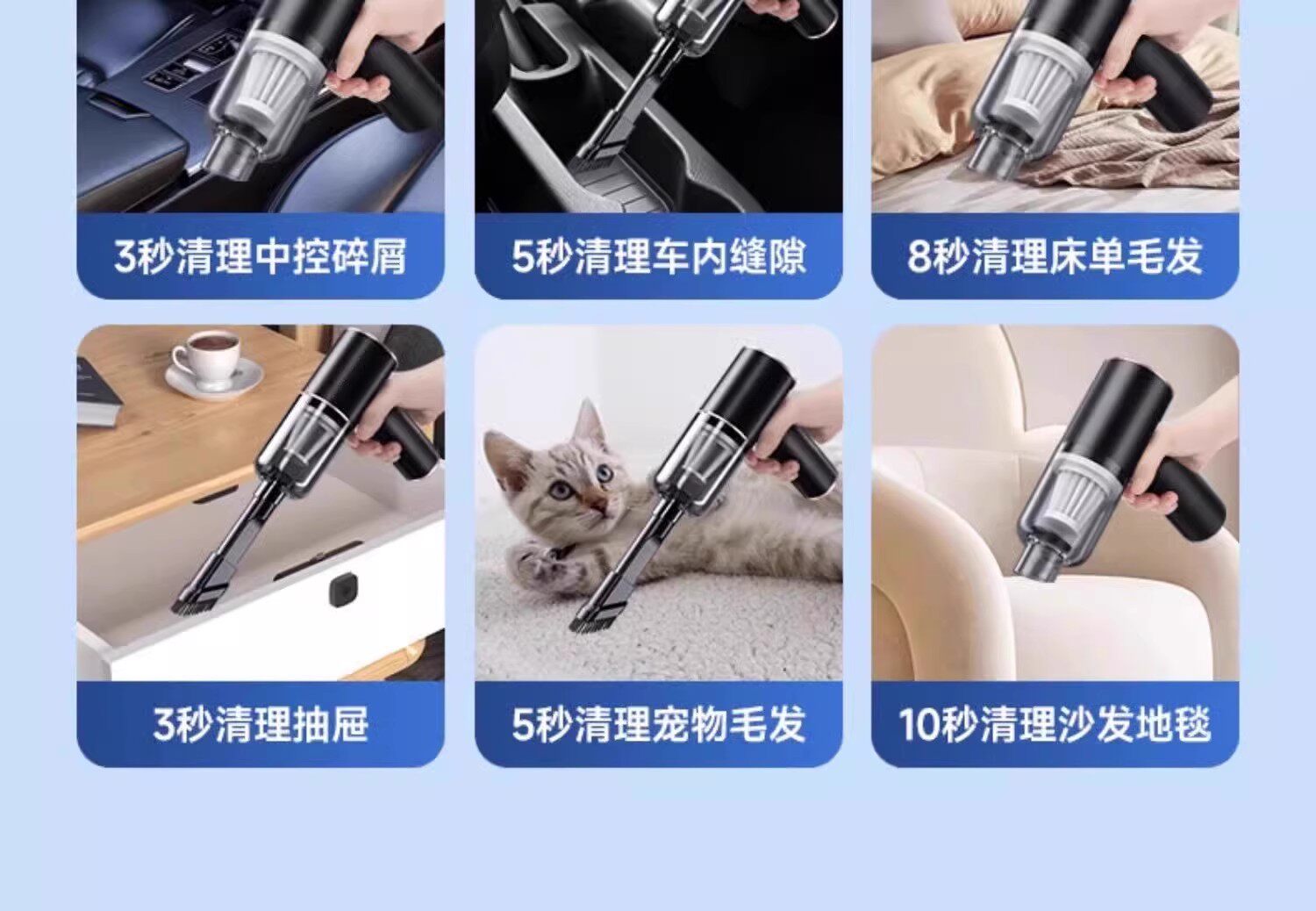 3秒清理中控碎屑

5秒清理车内缝隙

8秒清理床单毛发

3秒清理抽屉

5秒清理宠物毛发

10秒清理沙发地毯