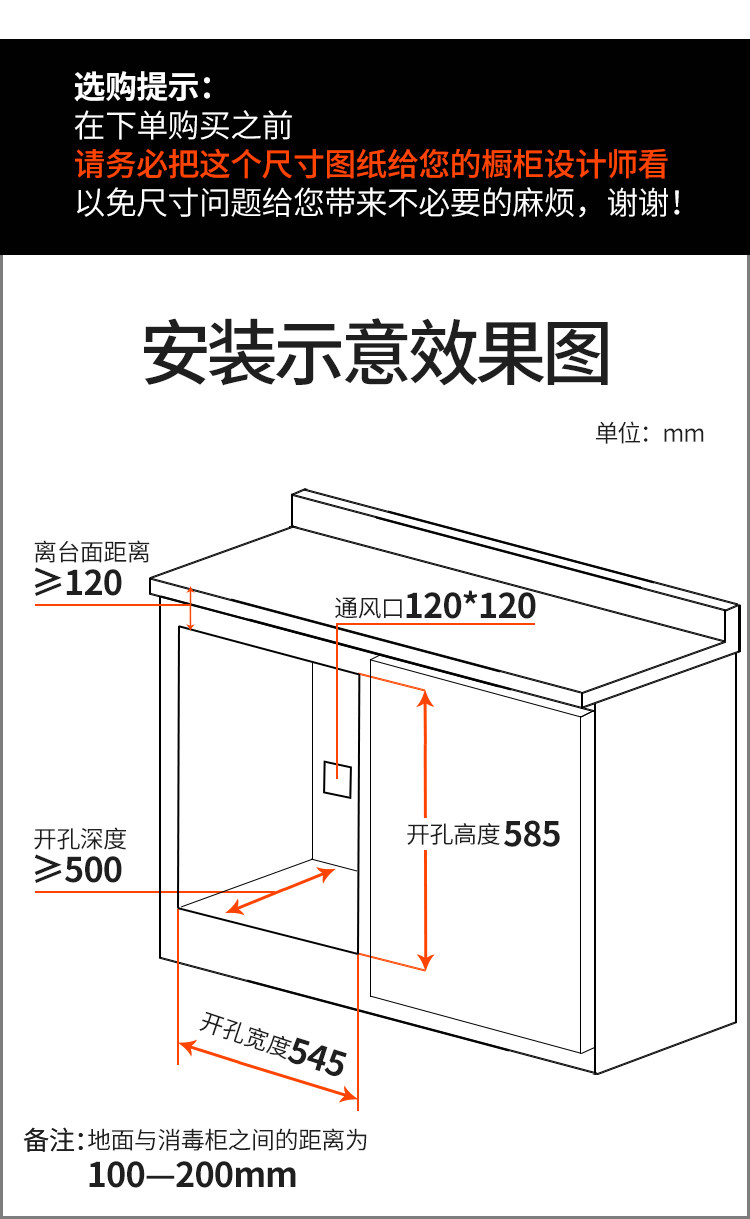 选购提示：
在下单购买之前
请务必把这个尺寸图纸给您的橱柜设计师看
以免尺寸问题给您带来不必要的麻烦，谢谢！

安装示意效果图

单位：mm

离台面距离
≥120

通风口120*120

开孔高度585

开孔深度
≥500

开孔宽度545

备注：地面与消毒柜之间的距离为
100—200mm