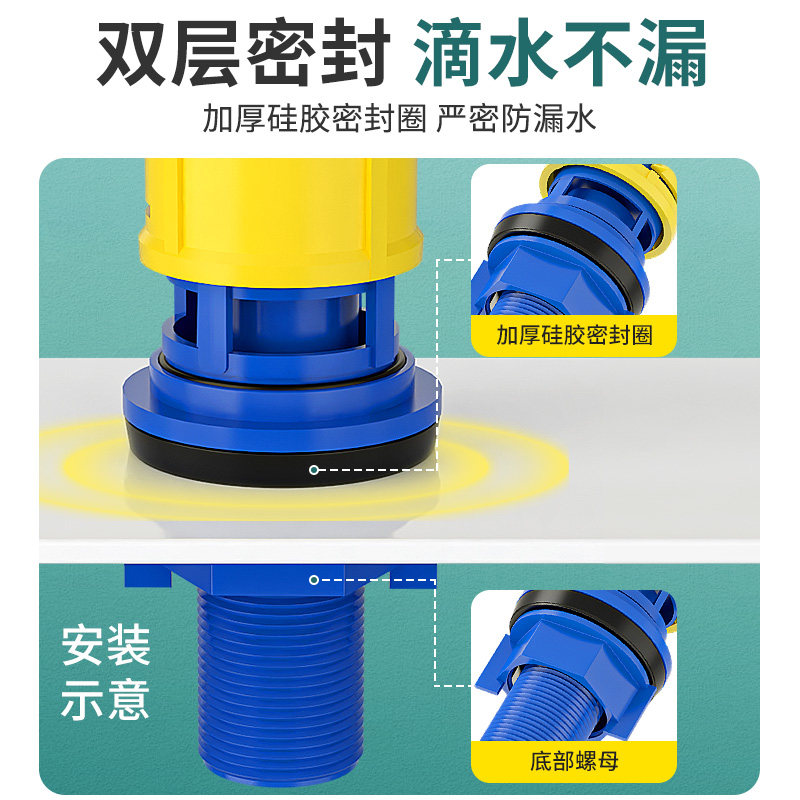 双层密封 滴水不漏

加厚硅胶密封圈 严密防漏水

加厚硅胶密封圈

安装示意

底部螺母