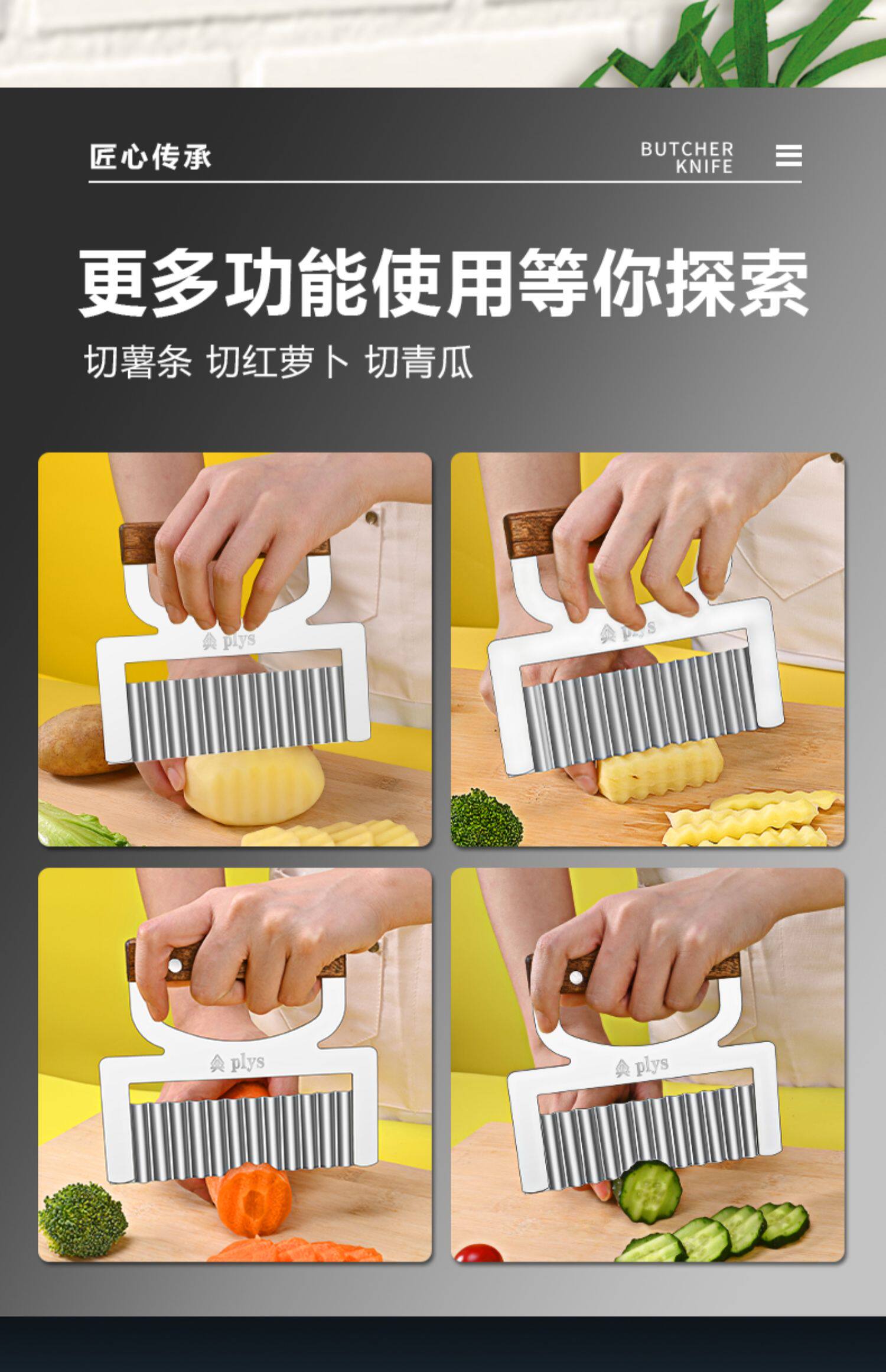 匠心传承

BUTCHER KNIFE

更多功能使用等你探索

切薯条 切红萝卜 切青瓜

plys

plys

plys

plys