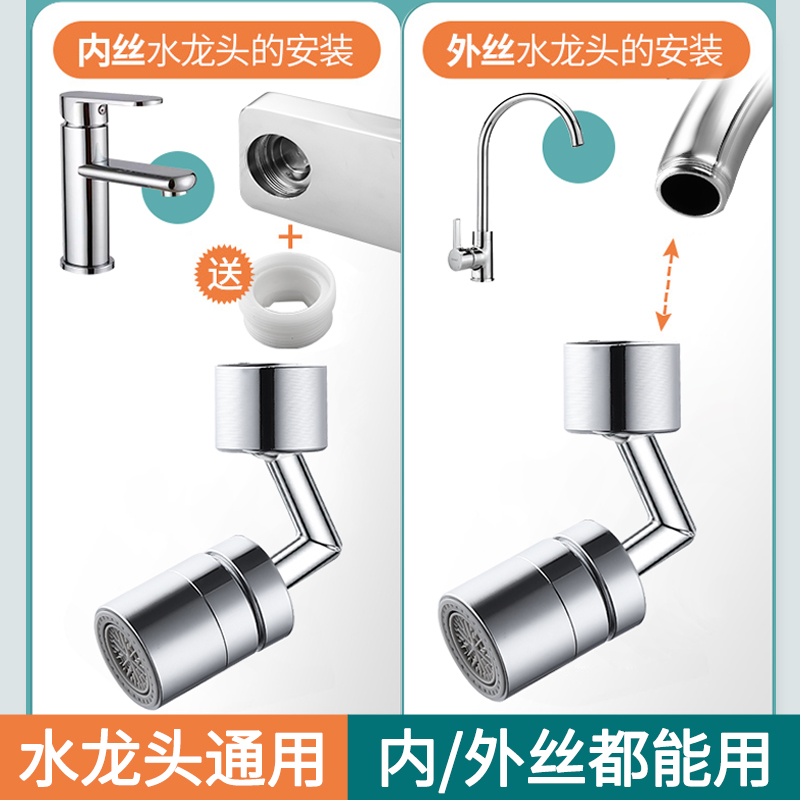 内丝水龙头的安装

+

送

外丝水龙头的安装

水龙头通用

内/外丝都能用