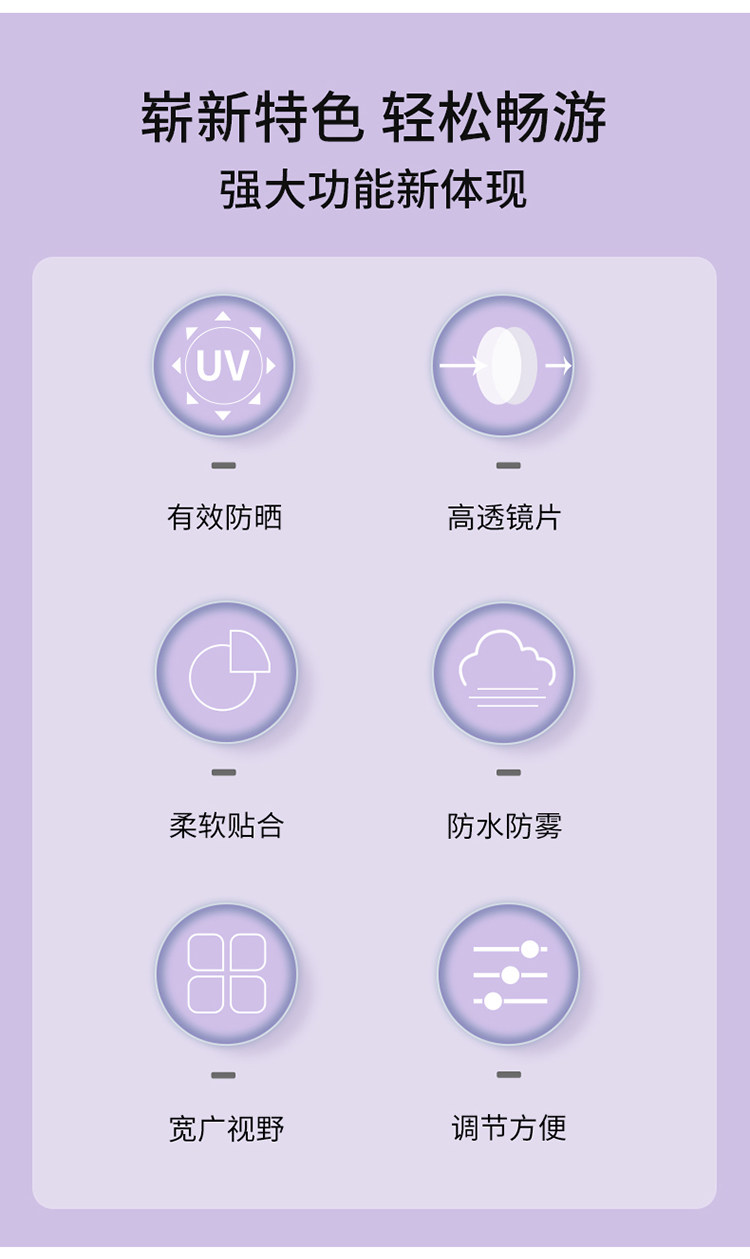 崭新特色 轻松畅游
强大功能新体现

UV

有效防晒

高透镜片

柔软贴合

防水防雾

宽广视野

调节方便