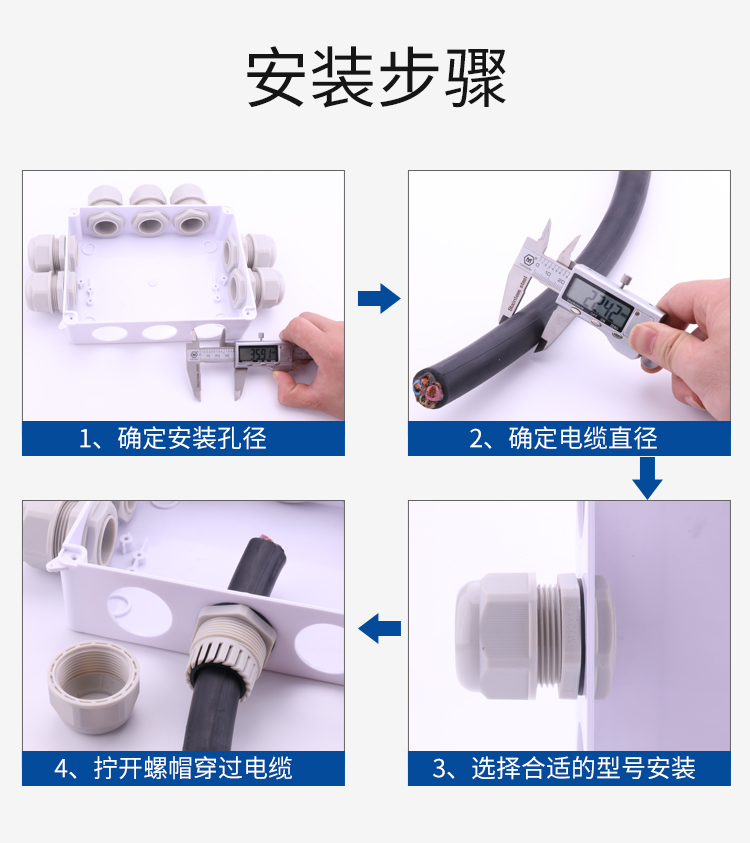 安装步骤

35.91

1、确定安装孔径

23.42

2、确定电缆直径

4、拧开螺帽穿过电缆

3、选择合适的型号安装