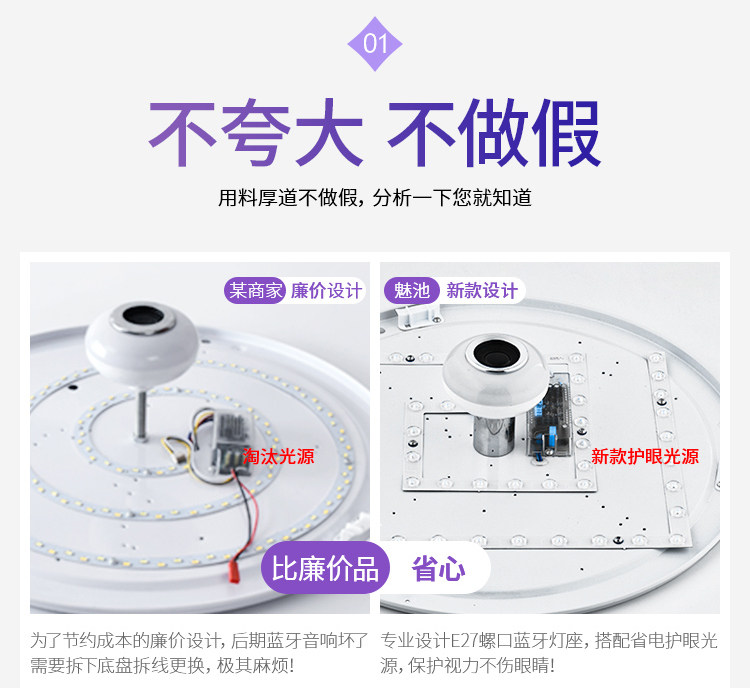 01

不夸大 不做假

用料厚道不做假，分析一下您就知道

某商家 廉价设计

淘汰光源

魅池 新款设计

新款护眼光源

比廉价品 省心

为了节约成本的廉价设计，后期蓝牙音响坏了需要拆下底盘拆线更换，极其麻烦！

专业设计E27螺口蓝牙灯座，搭配省电护眼光源，保护视力不伤眼睛！