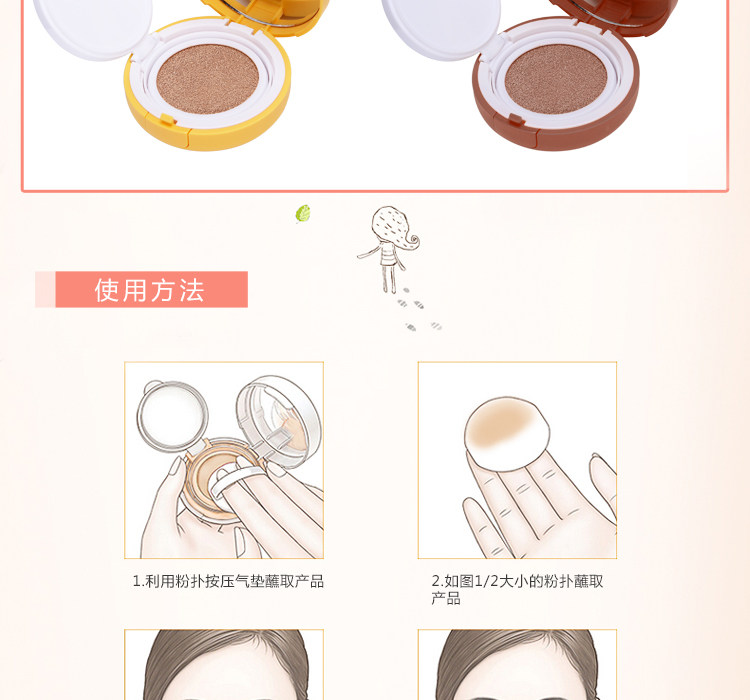 使用方法

1.利用粉扑按压气垫蘸取产品

2.如图1/2大小的粉扑蘸取产品