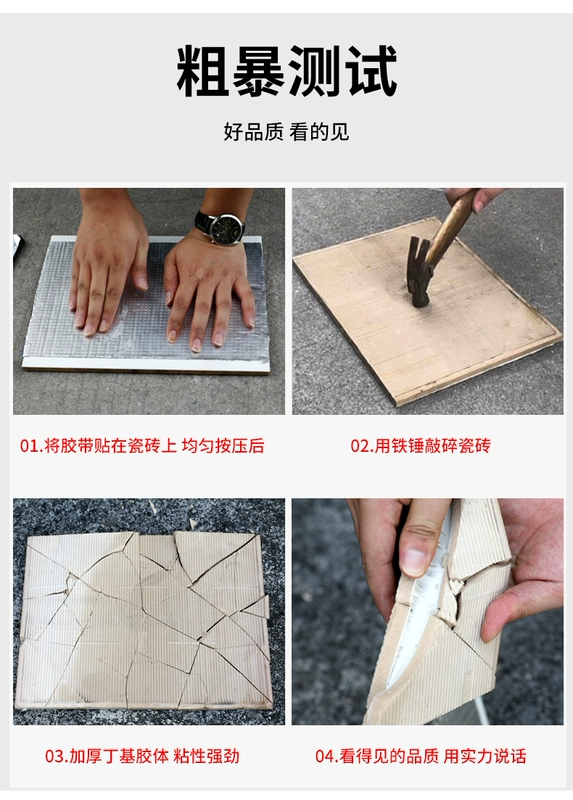 粗暴测试

好品质 看的见

01.将胶带贴在瓷砖上 均匀按压后

02.用铁锤敲碎瓷砖

03.加厚丁基胶体 粘性强劲

04.看得见的品质 用实力说话