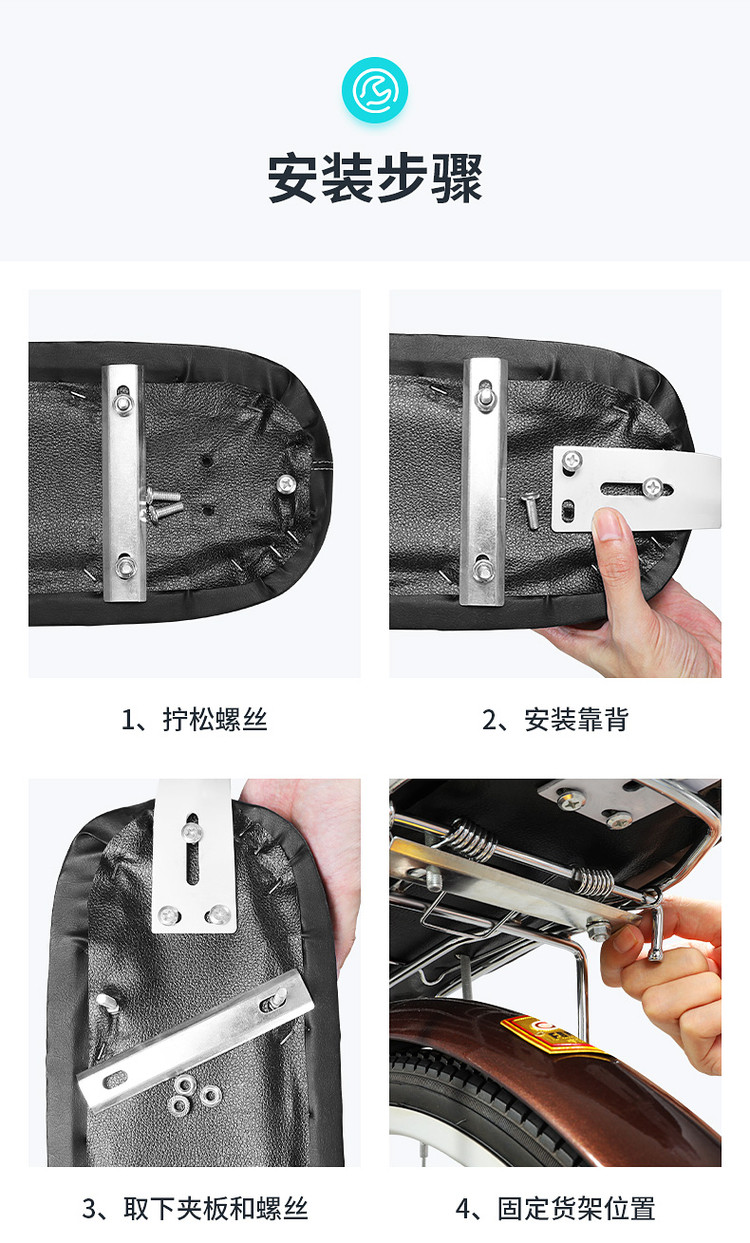 安装步骤

1、拧松螺丝

2、安装靠背

3、取下夹板和螺丝

4、固定货架位置