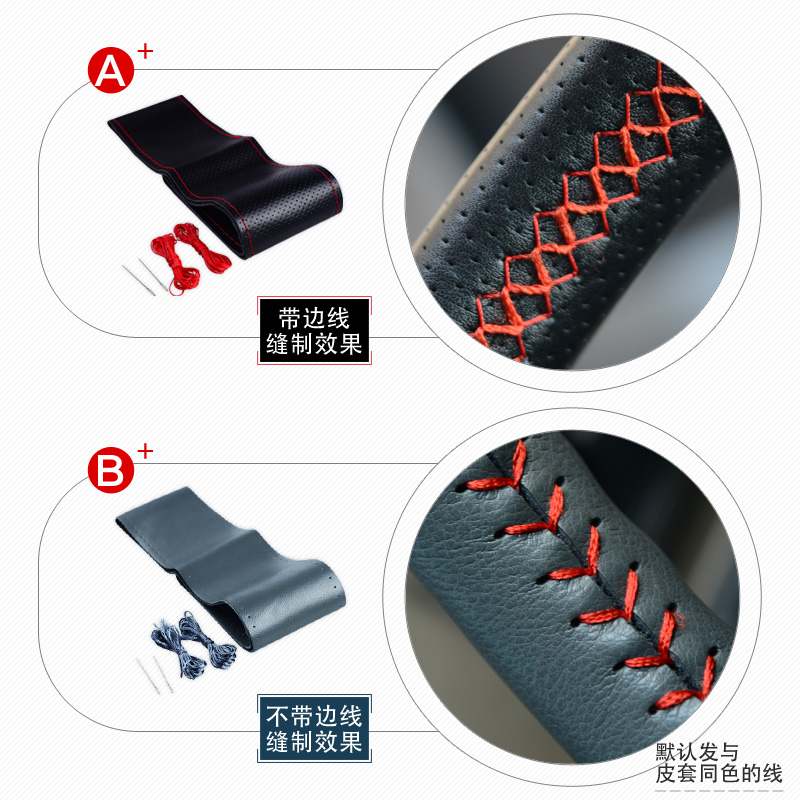 A+

带边线
缝制效果

B+

不带边线
缝制效果

默认发与
皮套同色的线