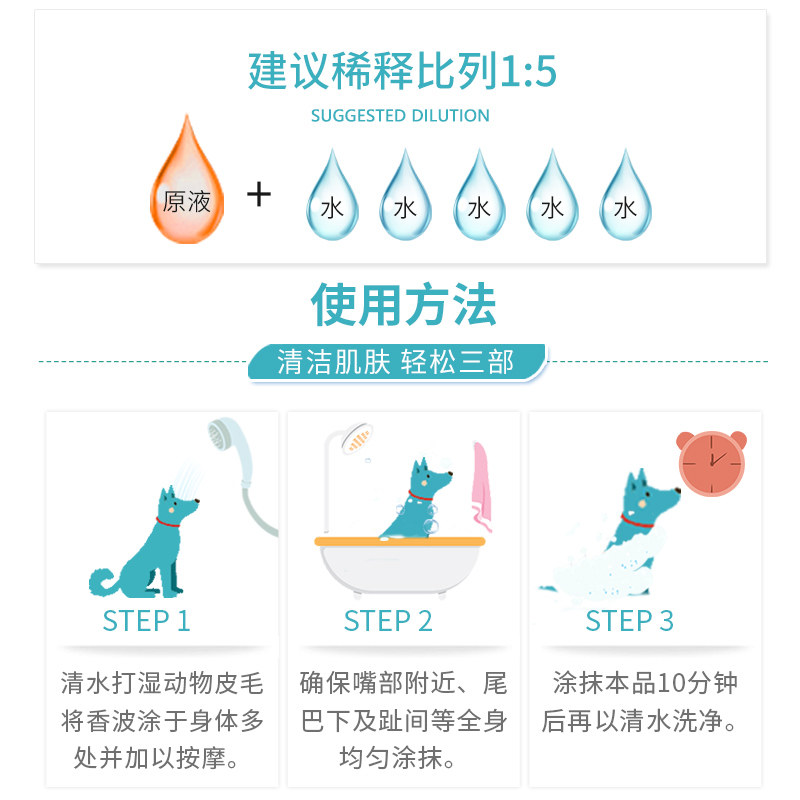 建议稀释比列1:5

SUGGESTED DILUTION

原液 + 水 水 水 水 水

使用方法

清洁肌肤 轻松三部

STEP 1

清水打湿动物皮毛将香波涂于身体多处并加以按摩。

STEP 2

确保嘴部附近、尾巴下及趾间等全身均匀涂抹。

STEP 3

涂抹本品10分钟后再以清水洗净。