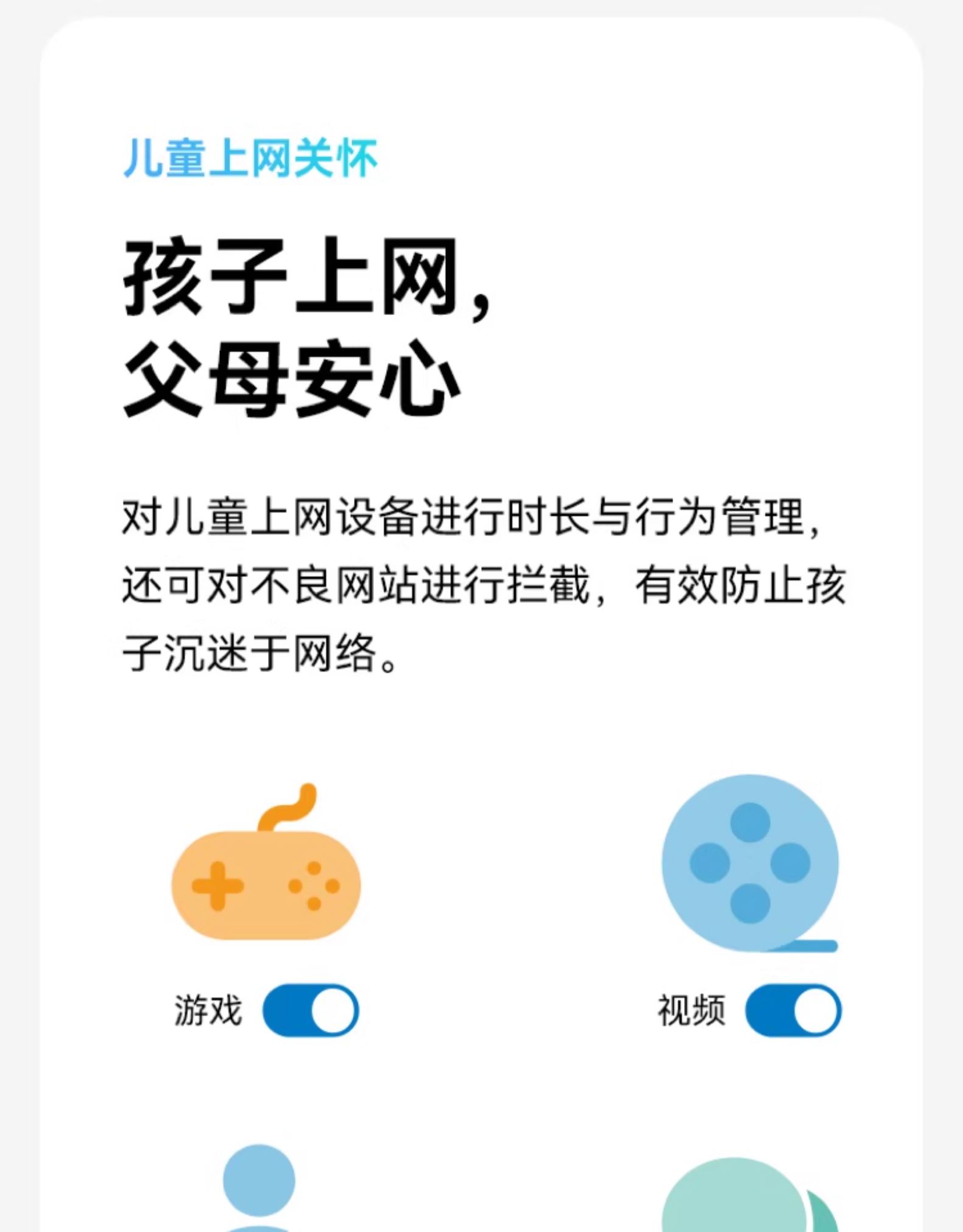 儿童上网关怀

孩子上网，
父母安心

对儿童上网设备进行时长与行为管理，还可对不良网站进行拦截，有效防止孩子沉迷于网络。

游戏

视频