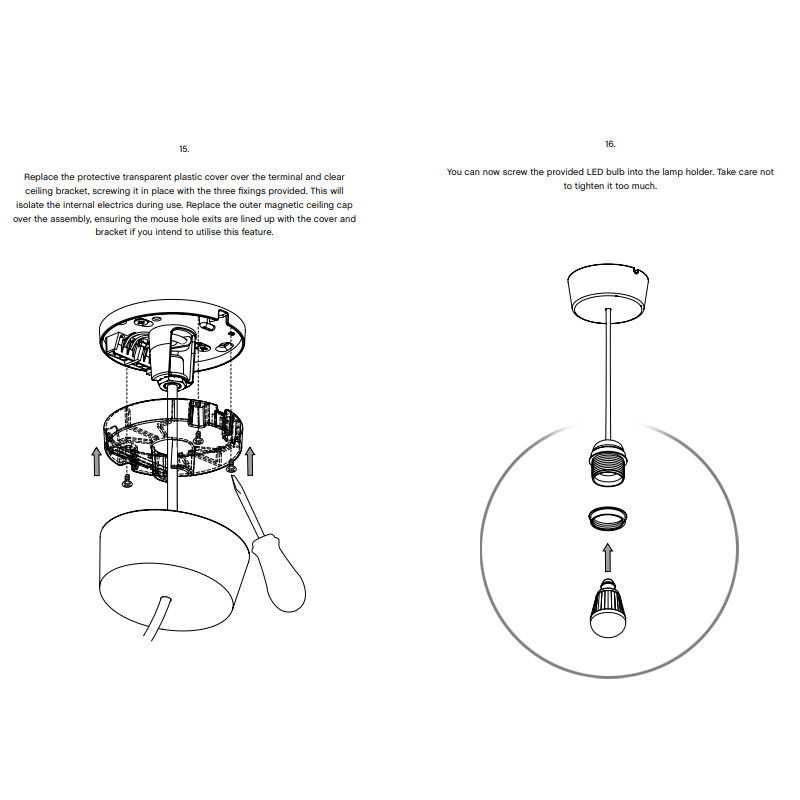 15.

Replace the protective transparent plastic cover over the terminal and clear ceiling bracket, screwing it in place with the three fixings provided. This will isolate the internal electrics during use. Replace the outer magnetic ceiling cap over the assembly, ensuring the mouse hole exits are lined up with the cover and bracket if you intend to utilise this feature.

16.

You can now screw the provided LED bulb into the lamp holder. Take care not to tighten it too much.