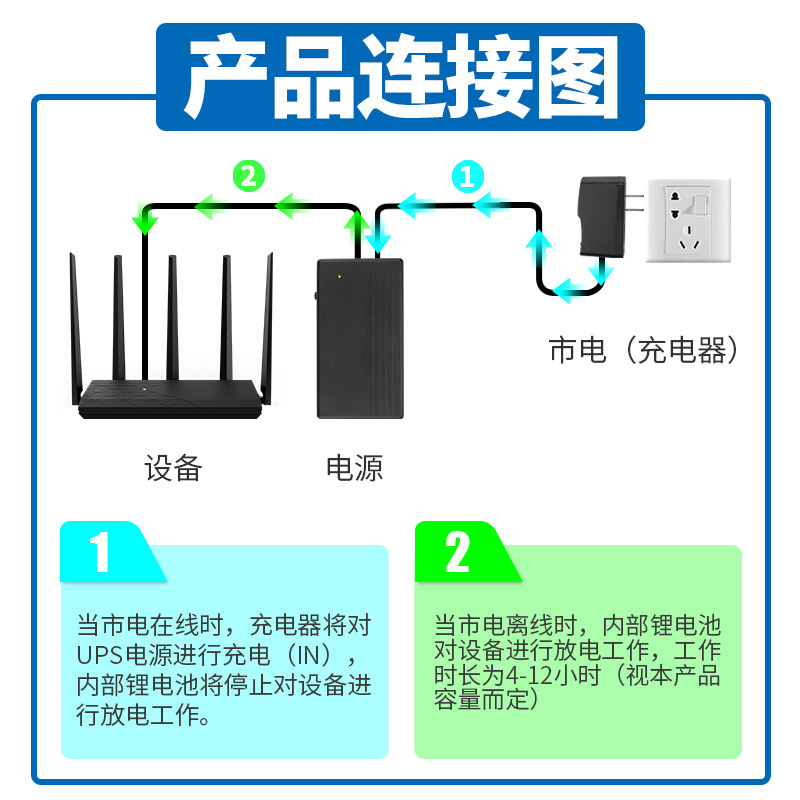 产品连接图

2

1

市电（充电器）

设备

电源

1

当市电在线时，充电器将对UPS电源进行充电（IN），内部锂电池将停止对设备进行放电工作。

2

当市电离线时，内部锂电池对设备进行放电工作，工作时长为4-12小时（视本产品容量而定）