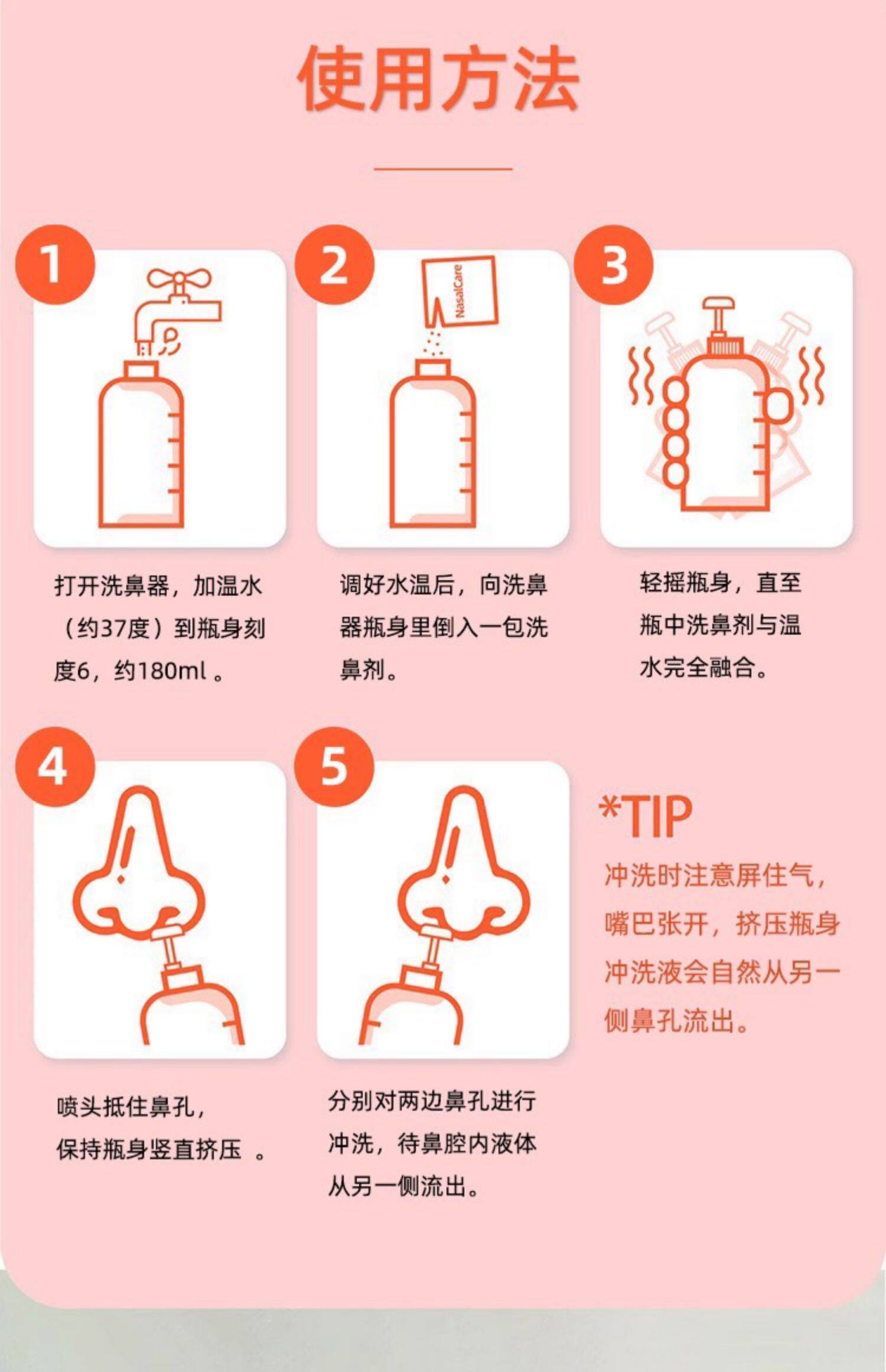 使用方法

1

打开洗鼻器，加温水（约37度）到瓶身刻度6，约180ml 。

2

NasalCare

调好水温后，向洗鼻器瓶身里倒入一包洗鼻剂。

3

轻摇瓶身，直至瓶中洗鼻剂与温水完全融合。

4

喷头抵住鼻孔，保持瓶身竖直挤压 。

5

分别对两边鼻孔进行冲洗，待鼻腔内液体从另一侧流出。

*TIP
冲洗时注意屏住气，嘴巴张开，挤压瓶身冲洗液会自然从另一侧鼻孔流出。