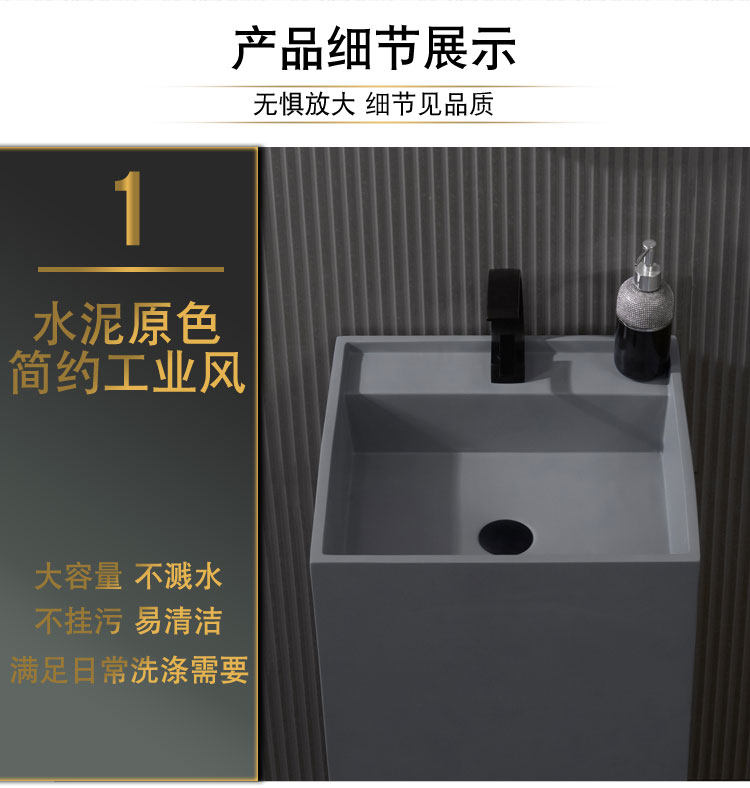 产品细节展示

无惧放大 细节见品质

1

水泥原色
简约工业风

大容量 不溅水
不挂污 易清洁
满足日常洗涤需要