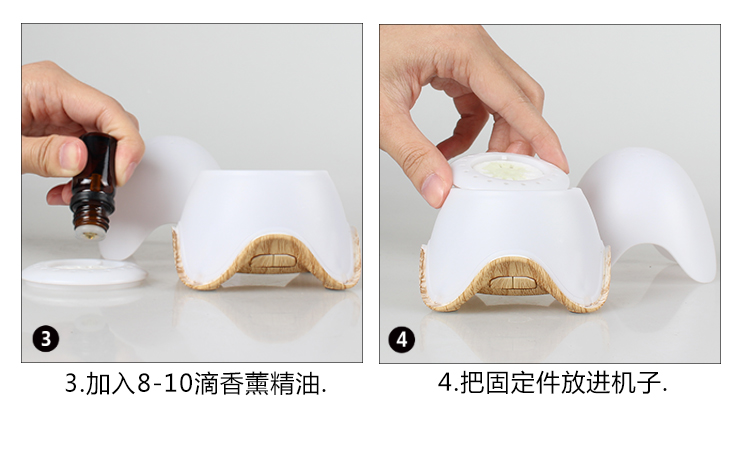 3

3.加入8-10滴香薰精油.

4

4.把固定件放进机子.