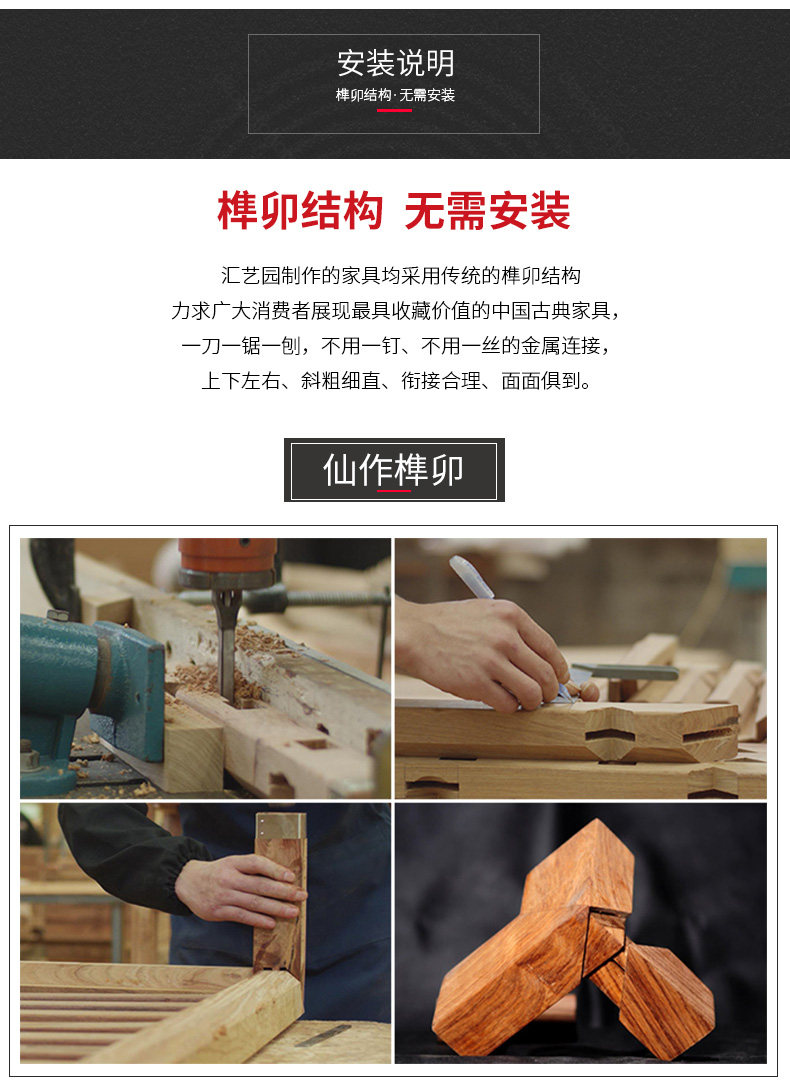 安装说明
榫卯结构·无需安装

榫卯结构 无需安装

汇艺园制作的家具均采用传统的榫卯结构
力求广大消费者展现最具收藏价值的中国古典家具，
一刀一锯一刨，不用一钉、不用一丝的金属连接，
上下左右、斜粗细直、衔接合理、面面俱到。

仙作榫卯