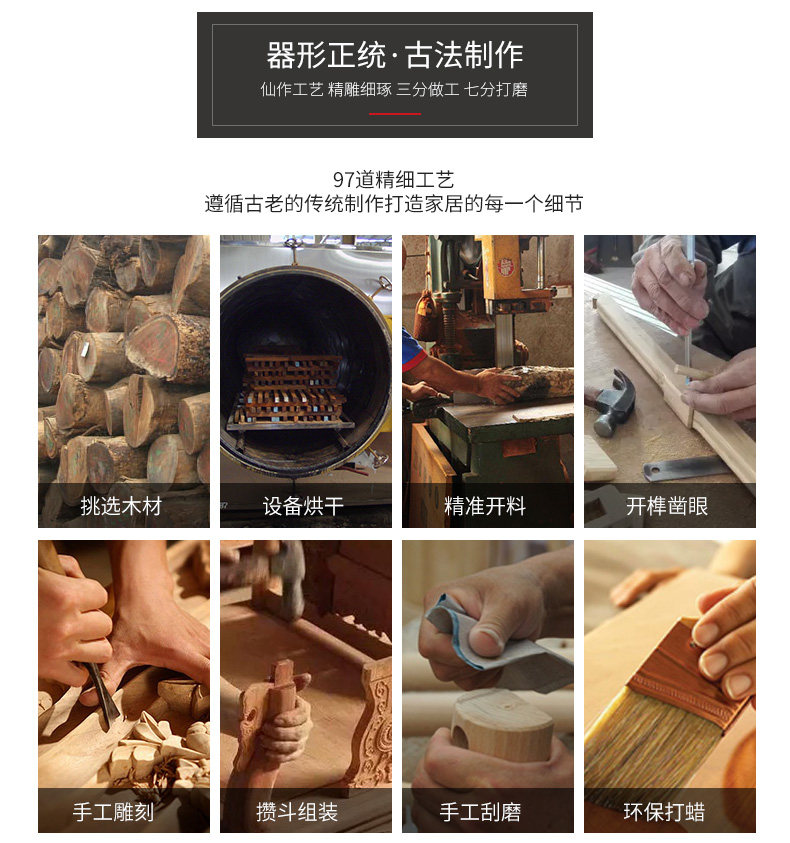 器形正统·古法制作

仙作工艺 精雕细琢 三分做工 七分打磨

97道精细工艺
遵循古老的传统制作打造家居的每一个细节

挑选木材

设备烘干

精准开料

开榫凿眼

手工雕刻

攒斗组装

手工刮磨

环保打蜡