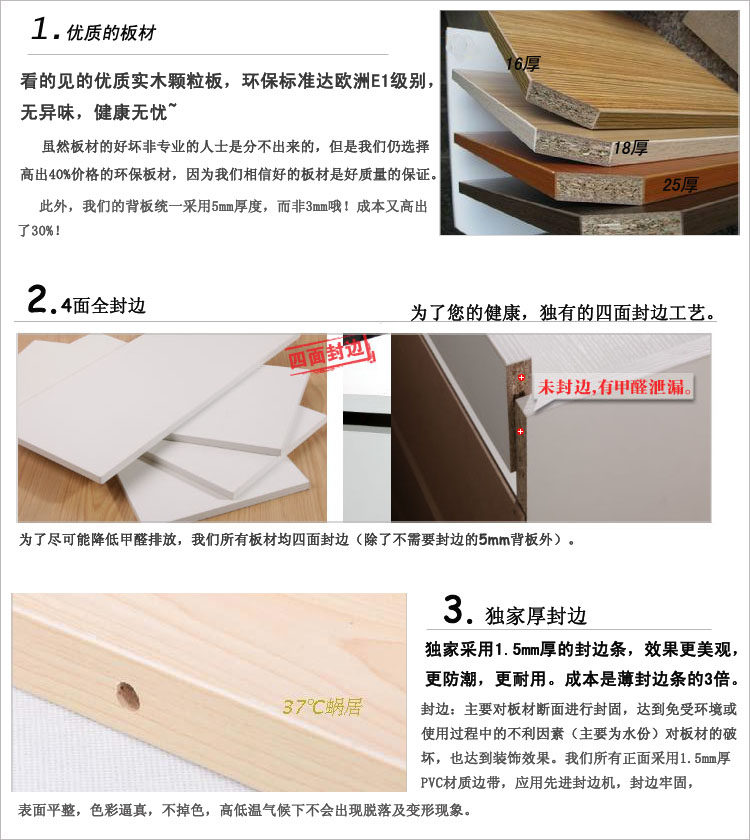 1. 优质的板材

看的见的优质实木颗粒板，环保标准达欧洲E1级别，无异味，健康无忧~

虽然板材的好坏非专业的人士是分不出来的，但是我们仍选择高出40%价格的环保板材，因为我们相信好的板材是好质量的保证。

此外，我们的背板统一采用5mm厚度，而非3mm哦！成本又高出了30%！

16厚

18厚

25厚

2. 4面全封边

为了您的健康，独有的四面封边工艺。

四面封边

未封边，有甲醛泄漏。

为了尽可能降低甲醛排放，我们所有板材均四面封边（除了不需要封边的5mm背板外）。

37℃蜗居

3. 独家厚封边

独家采用1.5mm厚的封边条，效果更美观，更防潮，更耐用。成本是薄封边条的3倍。

封边：主要对板材断面进行封固，达到免受环境或使用过程中的不利因素（主要为水份）对板材的破坏，也达到装饰效果。我们所有正面采用1.5mm厚PVC材质边带，应用先进封边机，封边牢固，表面平整，色彩逼真，不掉色，高低温气候下不会出现脱落及变形现象。