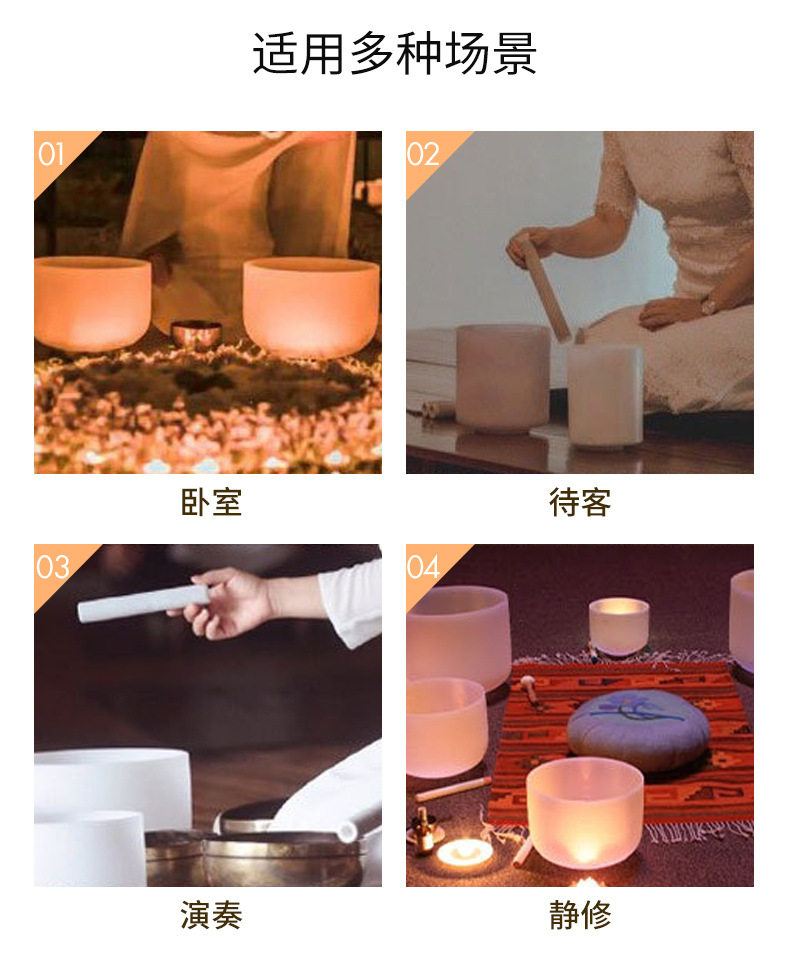 适用多种场景

01

卧室

02

待客

03

演奏

04

静修