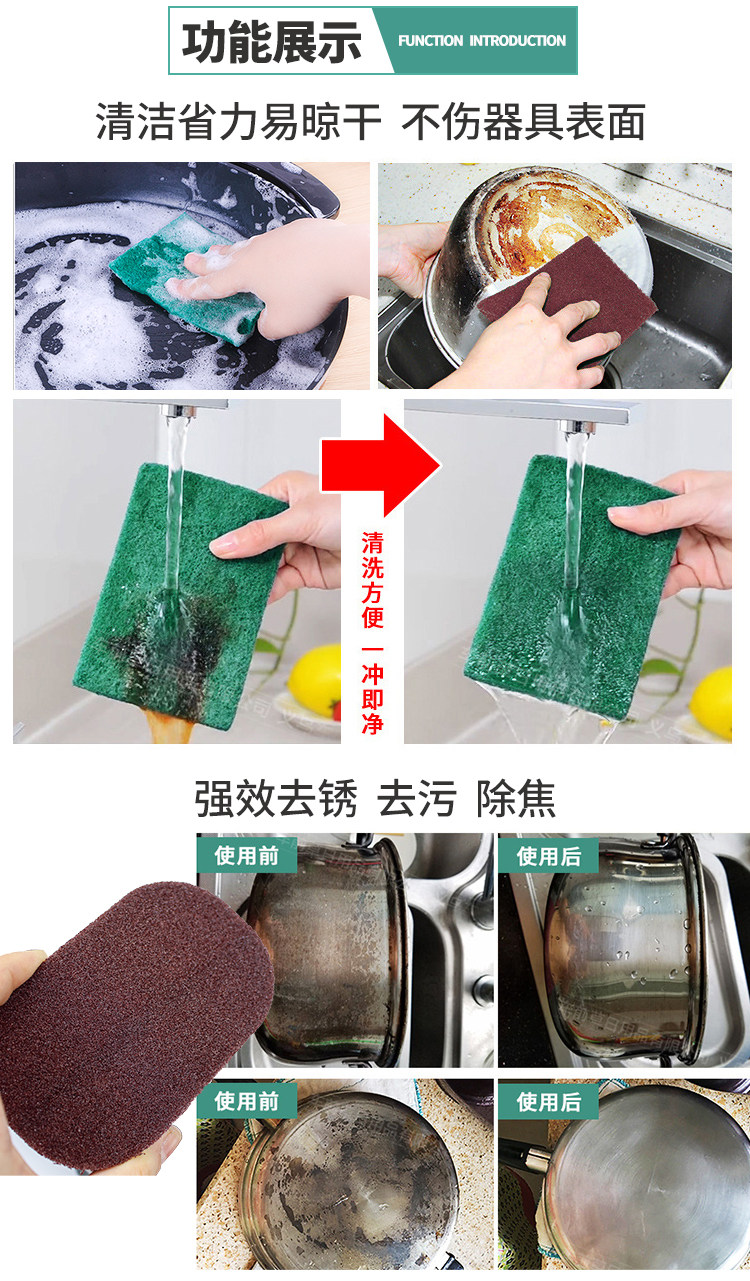 功能展示 FUNCTION INTRODUCTION

清洁省力易晾干 不伤器具表面

清洗方便 一冲即净

强效去锈 去污 除焦

使用前

使用后

使用前

使用后